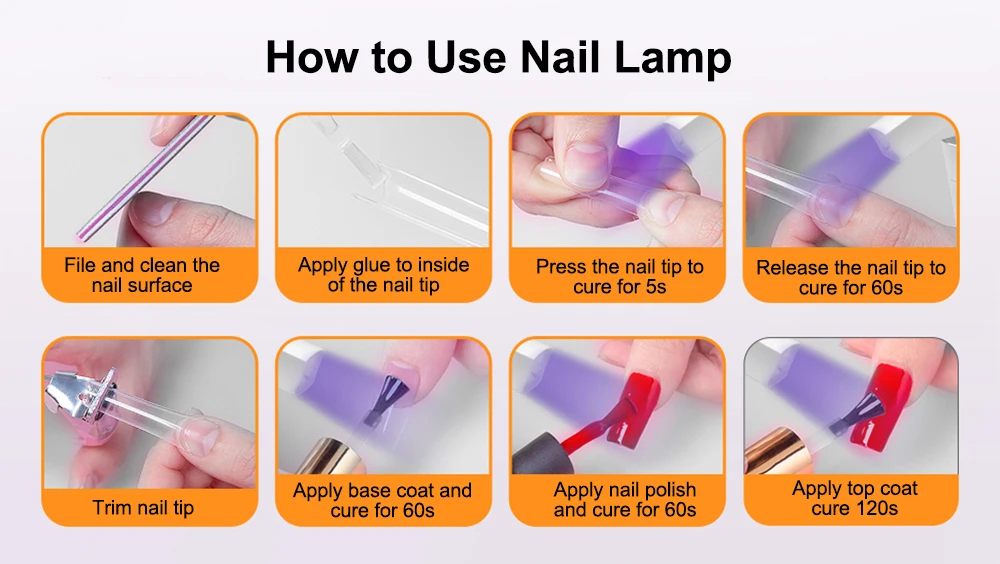 How to Use Nail Lamp

File and clean the nail surface

Apply glue to inside of the nail tip

Press the nail tip to cure for 5s

Release the nail tip to cure for 60s

Trim nail tip

Apply base coat and cure for 60s

Apply nail polish and cure for 60s

Apply top coat cure 120s