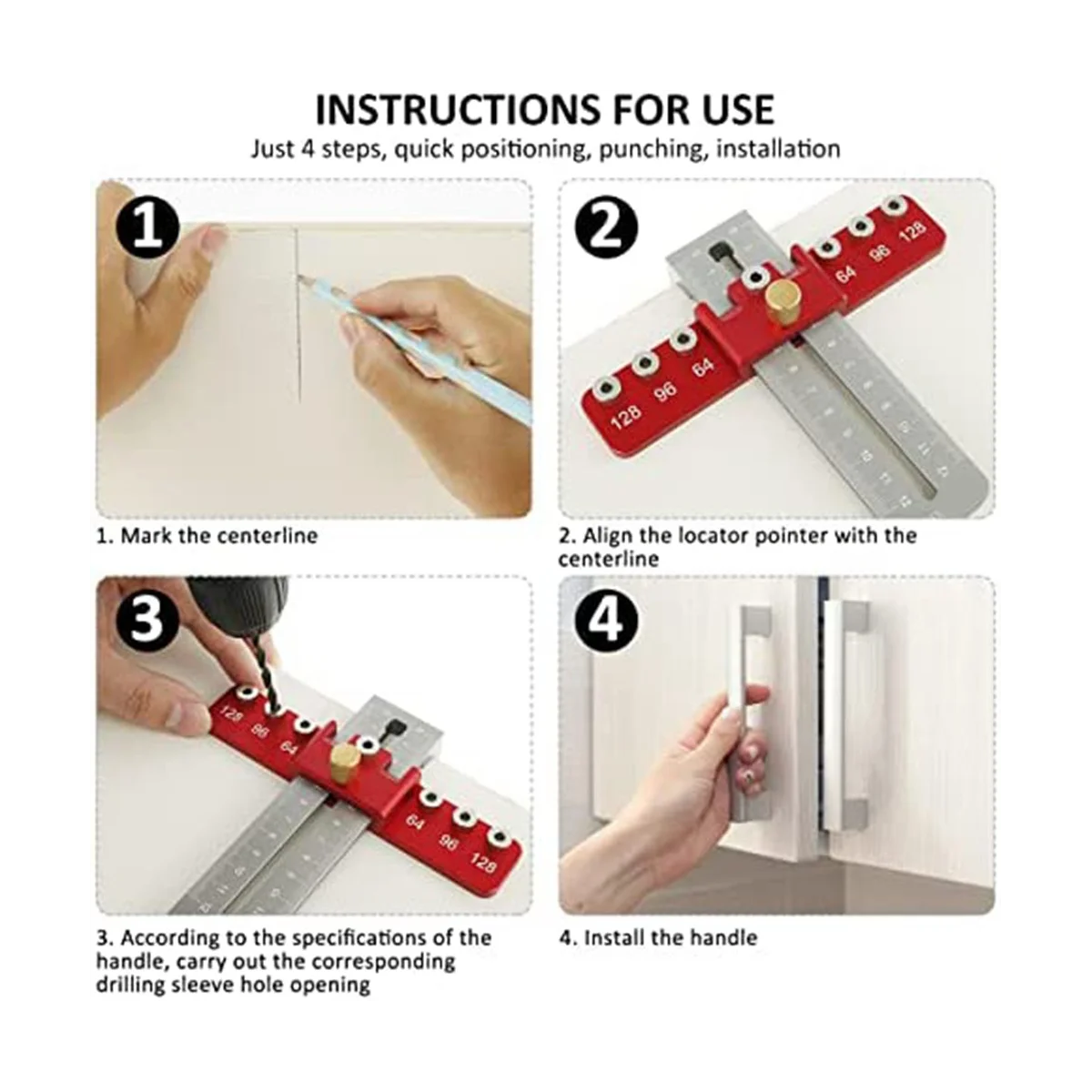 INSTRUCTIONS FOR USE
Just 4 steps, quick positioning, punching, installation

1

1. Mark the centerline

2

128 96 64 64 96 128

2. Align the locator pointer with the centerline

3

128 96 64 64 96 128

3. According to the specifications of the handle, carry out the corresponding drilling sleeve hole opening

4

4. Install the handle