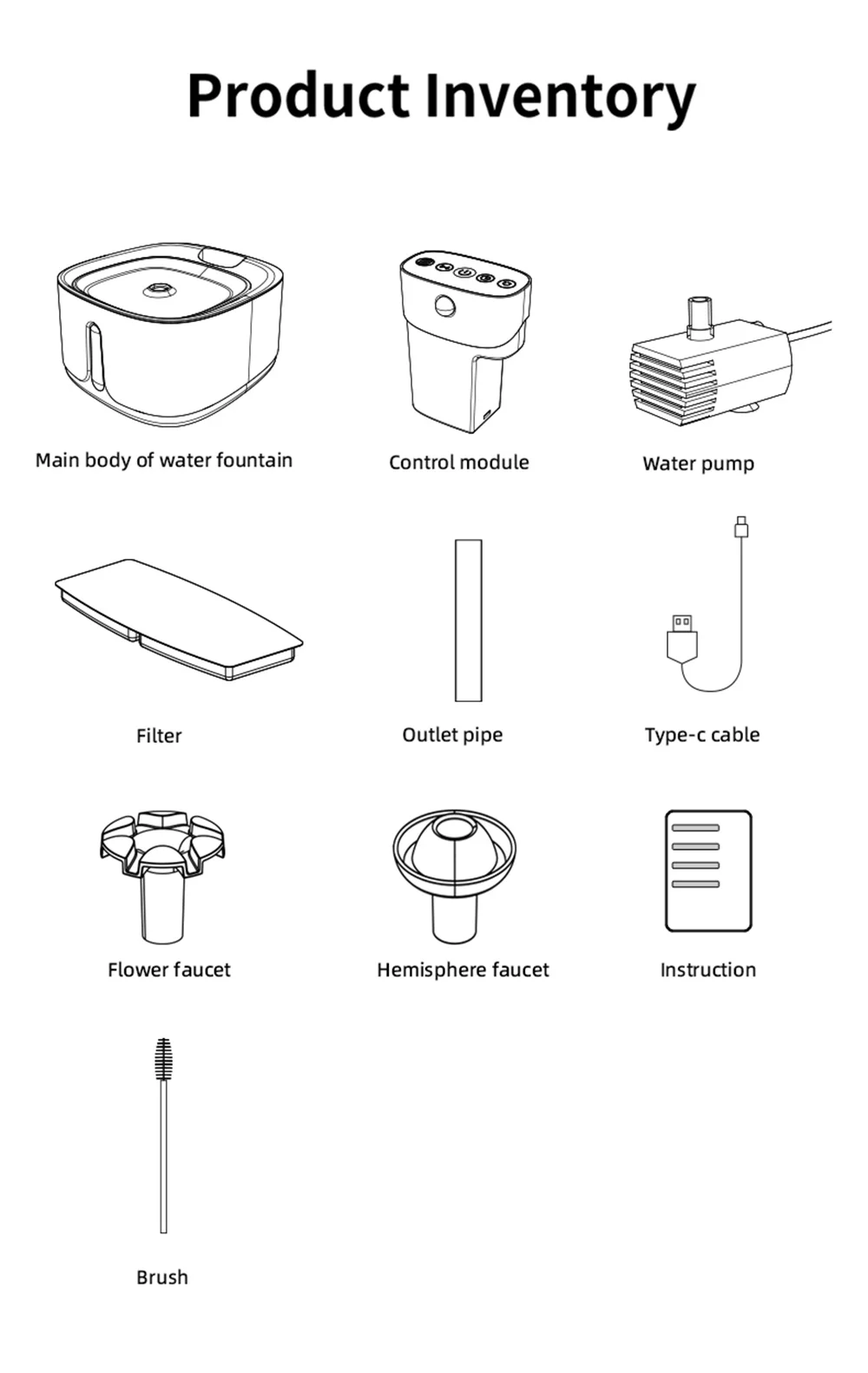 Product Inventory

Main body of water fountain

Control module

Water pump

Filter

Outlet pipe

Type-c cable

Flower faucet

Hemisphere faucet

Instruction

Brush