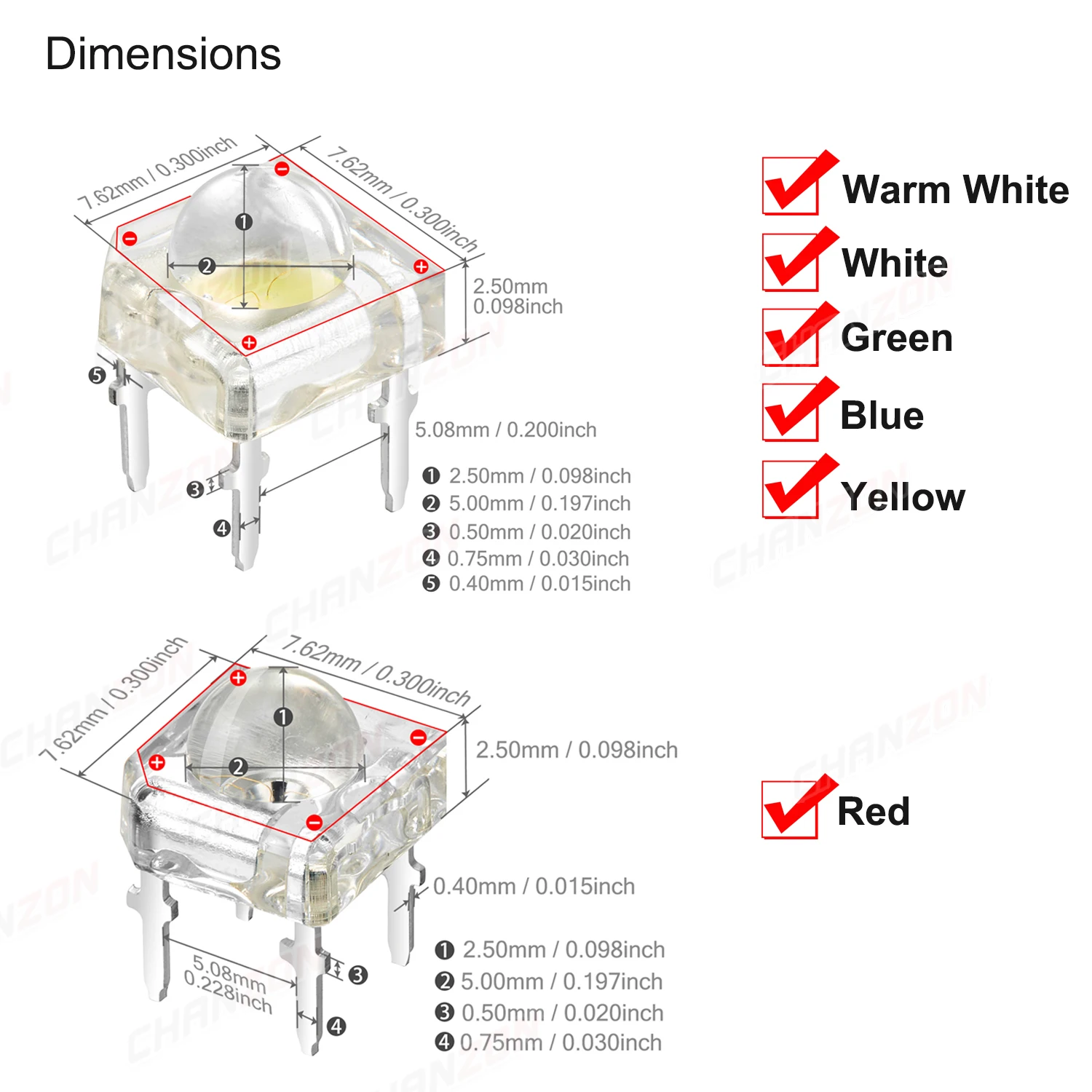 Dimensions

7.62mm / 0.300inch

7.62mm / 0.300inch

❶

❷

2.50mm
0.098inch

❺

5.08mm / 0.200inch

❸

❹

❶ 2.50mm / 0.098inch
❷ 5.00mm / 0.197inch
❸ 0.50mm / 0.020inch
❹ 0.75mm / 0.030inch
❺ 0.40mm / 0.015inch

Warm White
White
Green
Blue
Yellow

7.62mm / 0.300inch

7.62mm / 0.300inch

❶

❷

2.50mm / 0.098inch

0.40mm / 0.015inch

5.08mm
0.228inch

❸

❹

❶ 2.50mm / 0.098inch
❷ 5.00mm / 0.197inch
❸ 0.50mm / 0.020inch
❹ 0.75mm / 0.030inch

Red

CHANZON