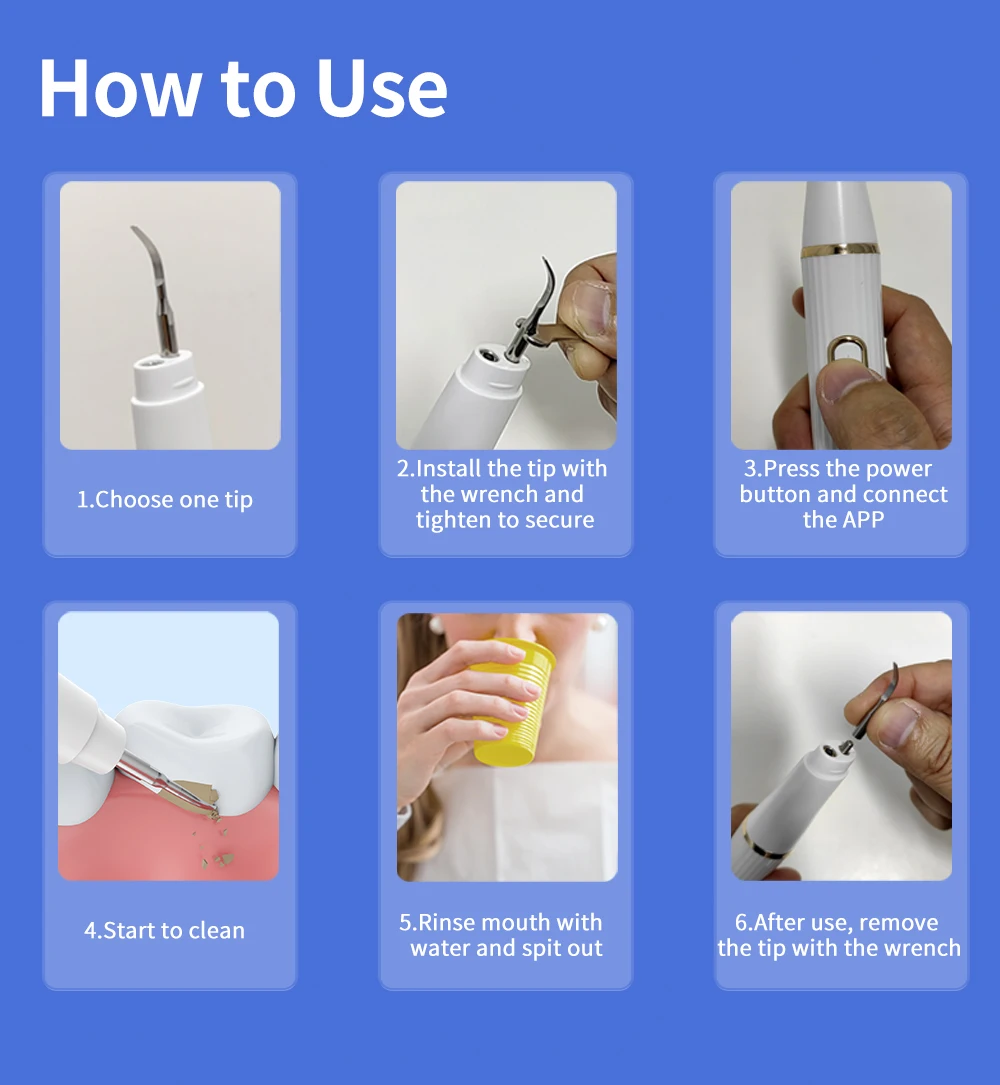 How to Use

1.Choose one tip

2.Install the tip with the wrench and tighten to secure

3.Press the power button and connect the APP

4.Start to clean

5.Rinse mouth with water and spit out

6.After use, remove the tip with the wrench