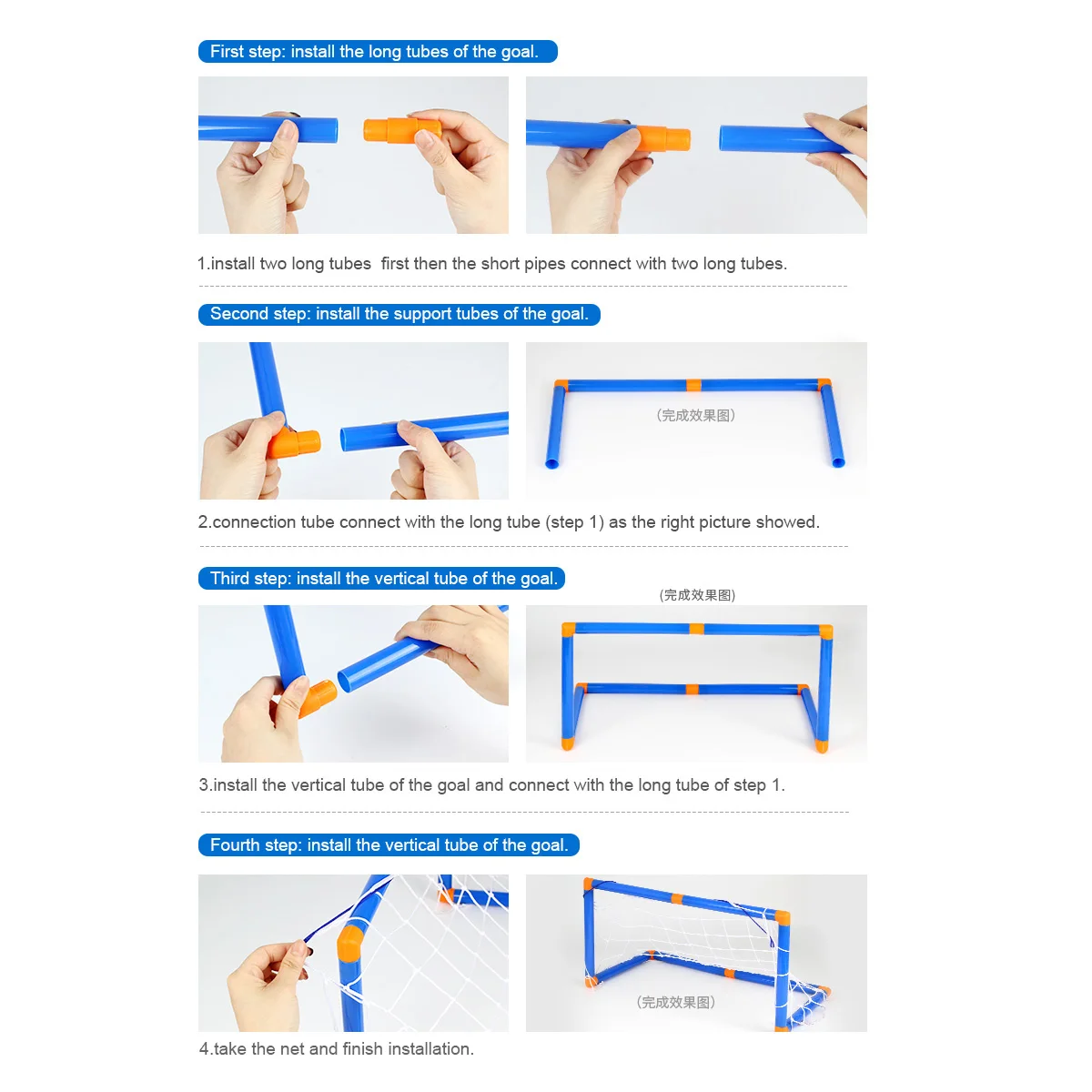 First step: install the long tubes of the goal.

1.install two long tubes first then the short pipes connect with two long tubes.

Second step: install the support tubes of the goal.

(完成效果图)

2.connection tube connect with the long tube (step 1) as the right picture showed.

Third step: install the vertical tube of the goal.

(完成效果图)

3.install the vertical tube of the goal and connect with the long tube of step 1.

Fourth step: install the vertical tube of the goal.

(完成效果图)

4.take the net and finish installation.