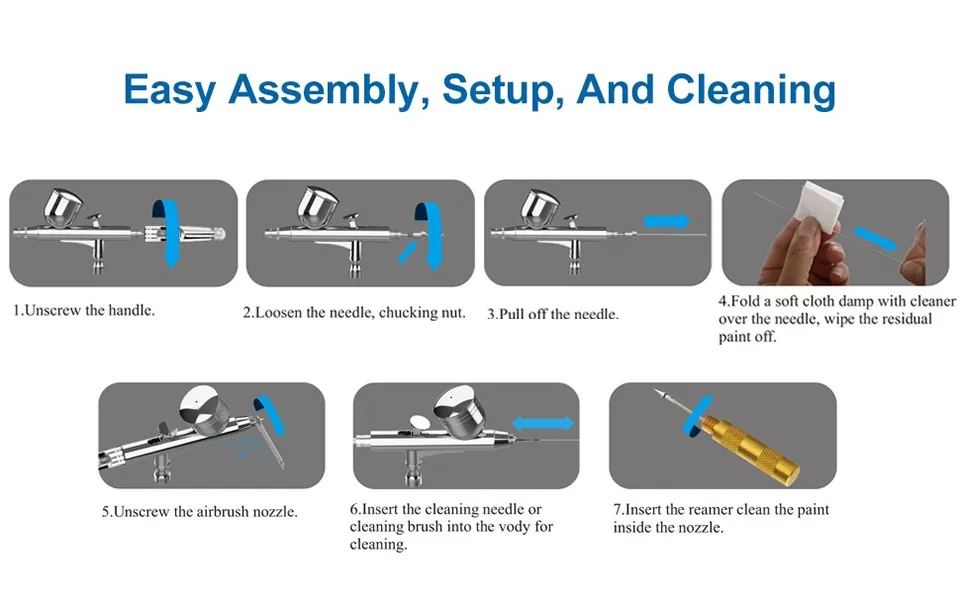 Easy Assembly, Setup, And Cleaning

1.Unscrew the handle.

2.Loosen the needle, chucking nut.

3.Pull off the needle.

4.Fold a soft cloth damp with cleaner over the needle, wipe the residual paint off.

5.Unscrew the airbrush nozzle.

6.Insert the cleaning needle or cleaning brush into the vody for cleaning.

7.Insert the reamer clean the paint inside the nozzle.