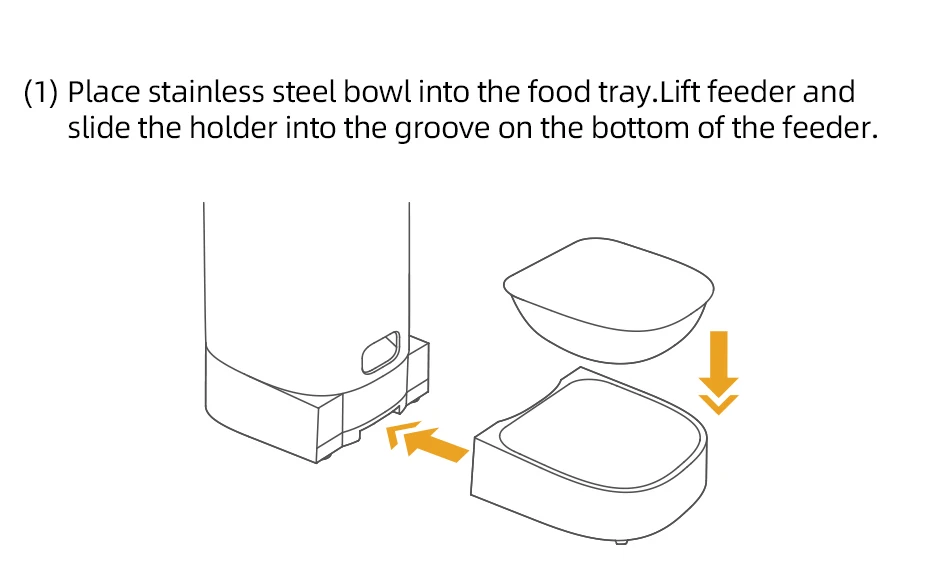 (1) Place stainless steel bowl into the food tray.Lift feeder and slide the holder into the groove on the bottom of the feeder.