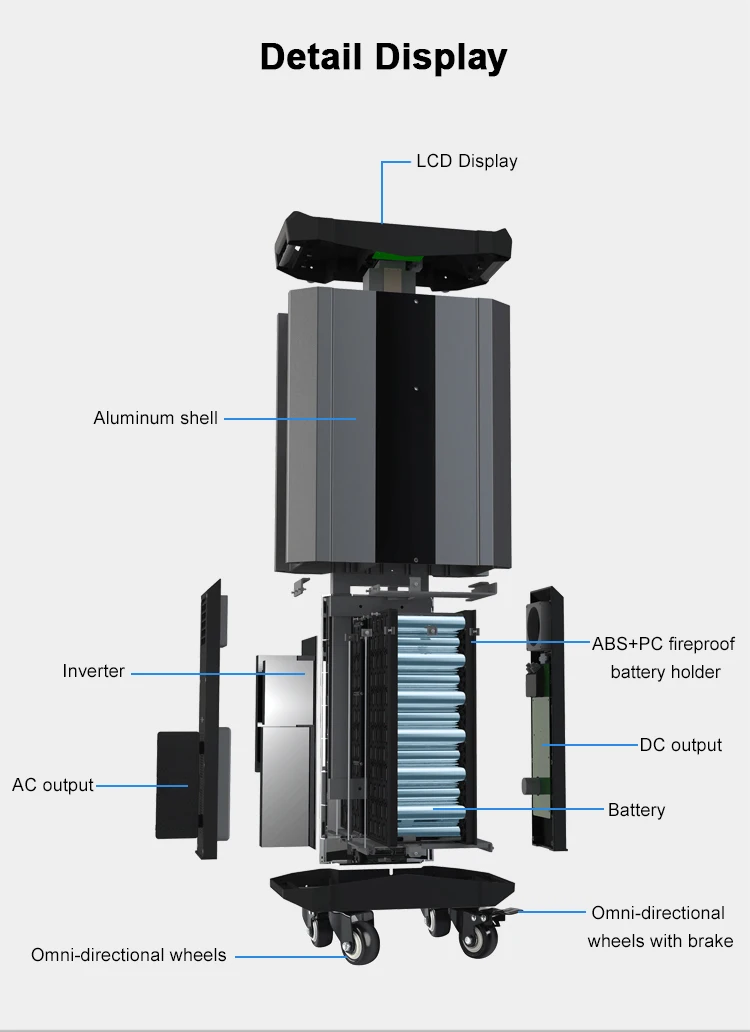 Detail Display

LCD Display

Aluminum shell

Inverter

ABS+PC fireproof battery holder

DC output

AC output

Battery

Omni-directional wheels with brake

Omni-directional wheels