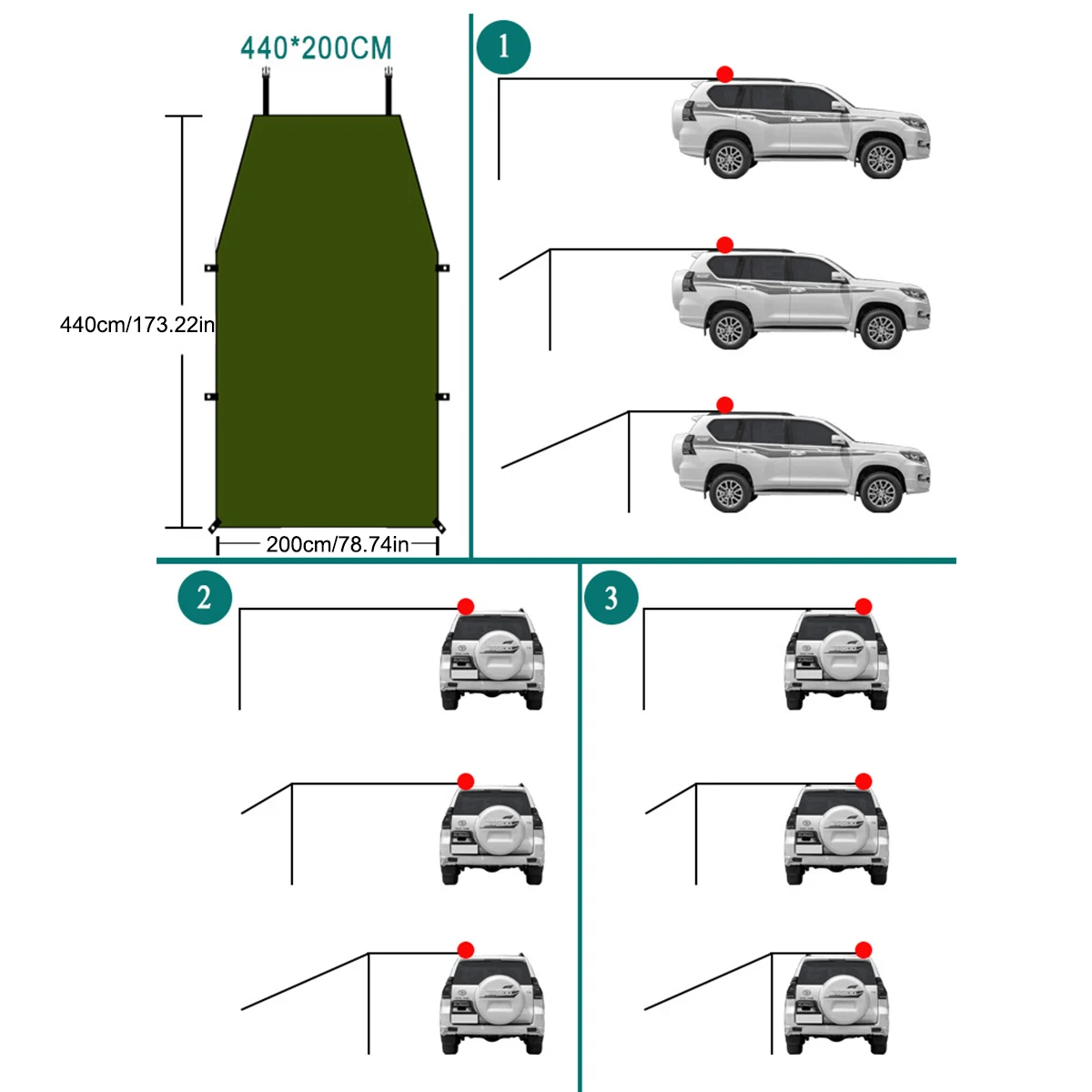 440*200CM

440cm/173.22in

200cm/78.74in

1

2

3