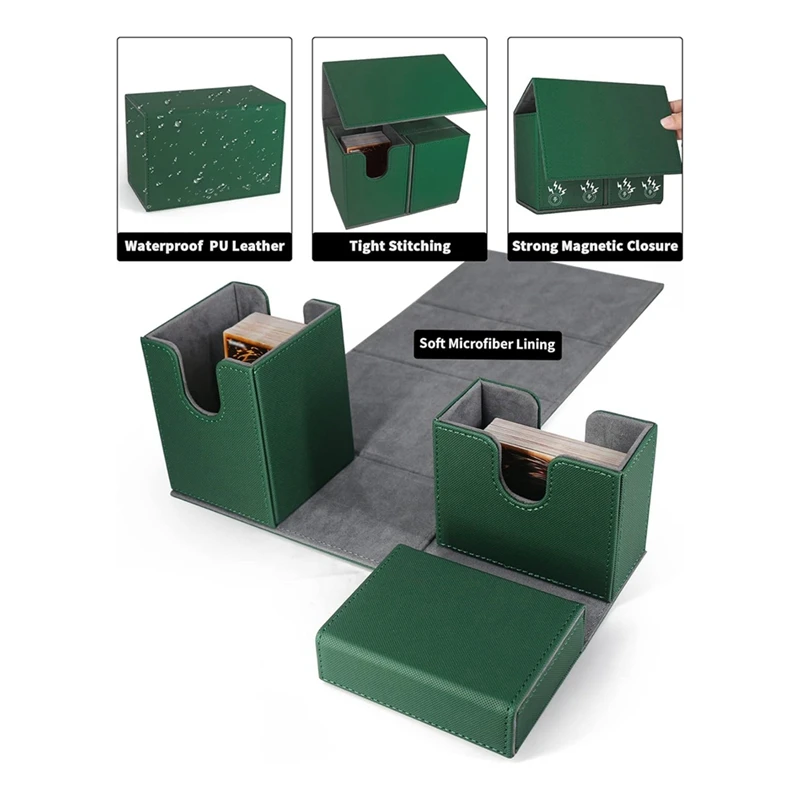 Waterproof PU Leather

Tight Stitching

Strong Magnetic Closure

Soft Microfiber Lining