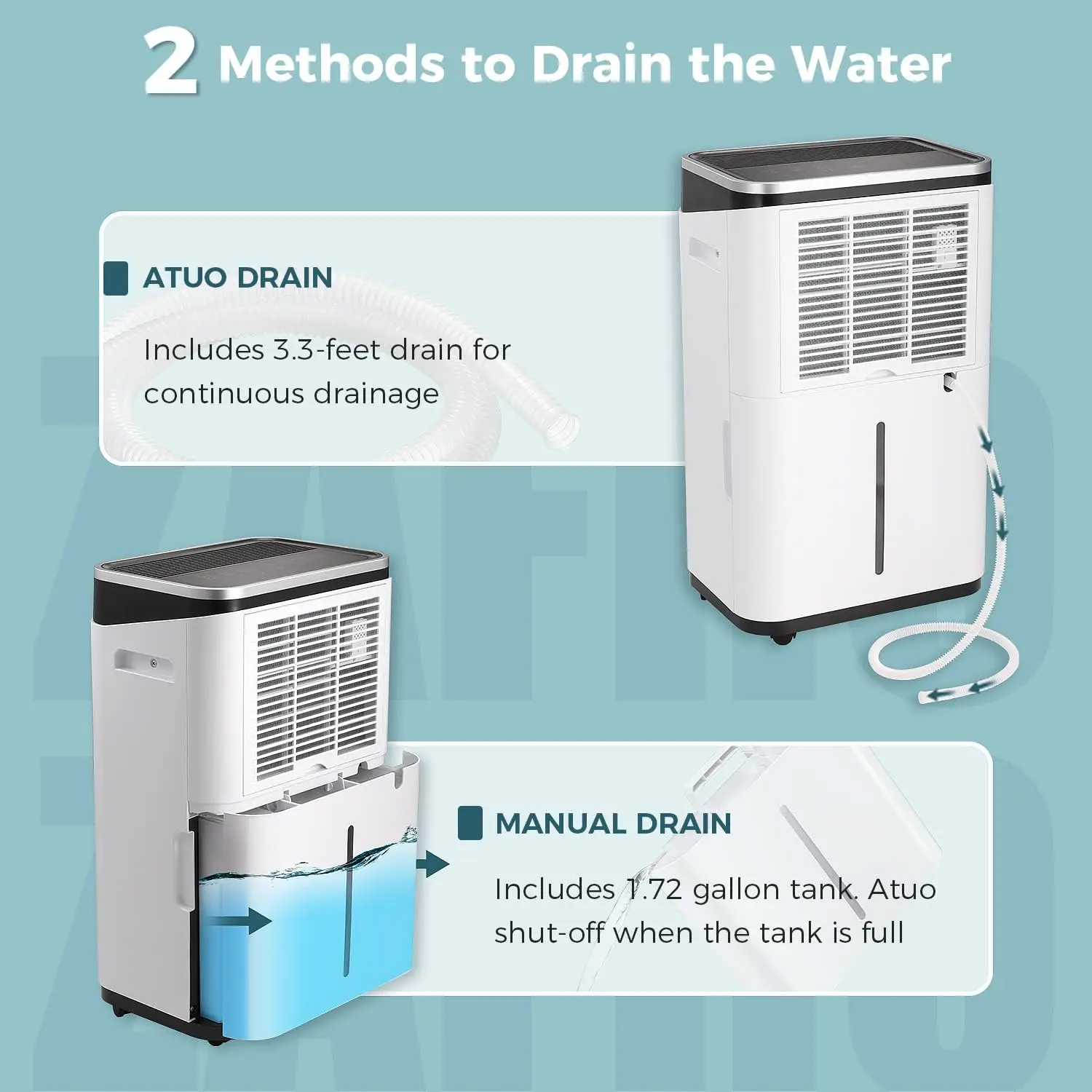 2 Methods to Drain the Water

ATUO DRAIN

Includes 3.3-feet drain for continuous drainage

MANUAL DRAIN

Includes 1.72 gallon tank. Atuo shut-off when the tank is full