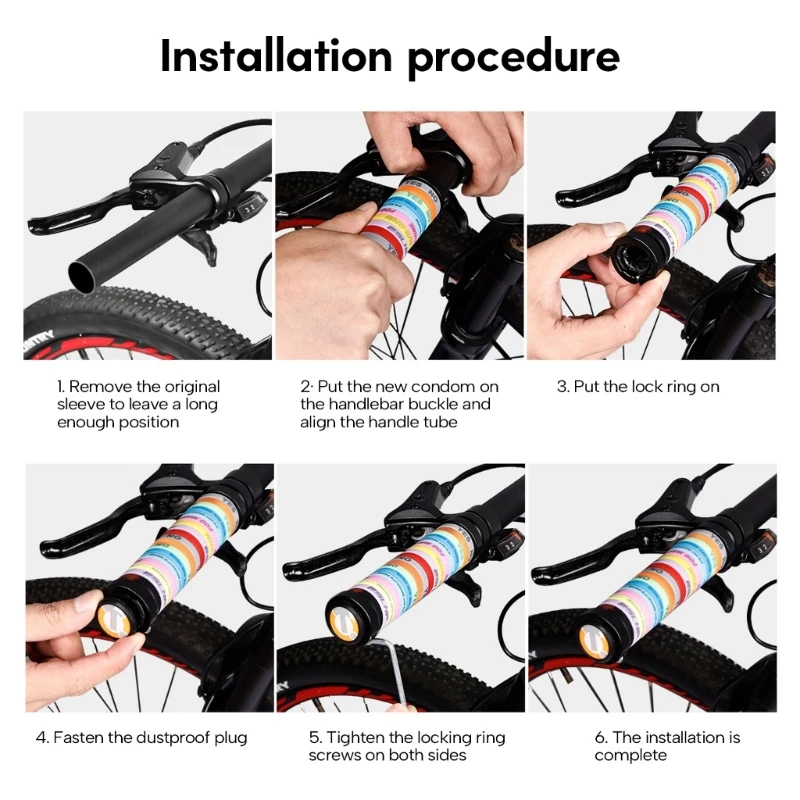 Installation procedure

1. Remove the original sleeve to leave a long enough position

2· Put the new condom on the handlebar buckle and align the handle tube

3. Put the lock ring on

4. Fasten the dustproof plug

5. Tighten the locking ring screws on both sides

6. The installation is complete