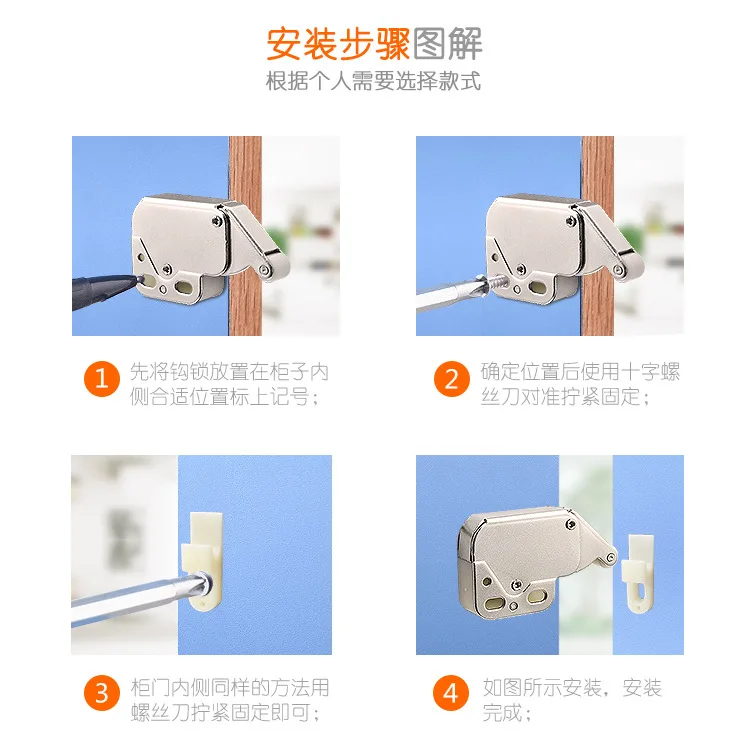 安装步骤图解

根据个人需要选择款式

1 先将钩锁放置在柜子内侧合适位置标上记号；

2 确定位置后使用十字螺丝刀对准拧紧固定；

3 柜门内侧同样的方法用螺丝刀拧紧固定即可；

4 如图所示安装，安装完成；