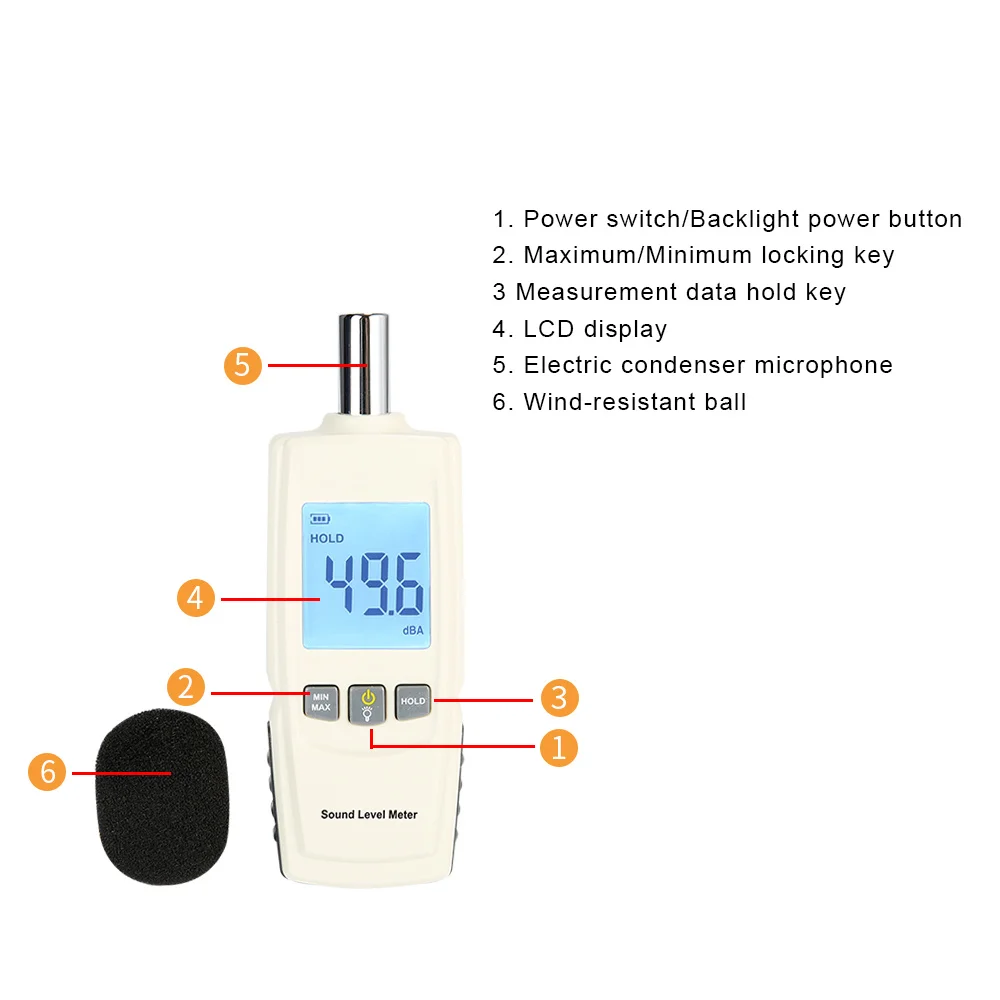 1. Power switch/Backlight power button
2. Maximum/Minimum locking key
3 Measurement data hold key
4. LCD display
5. Electric condenser microphone
6. Wind-resistant ball

5

HOLD
49.6
dBA

4

2
MIN MAX

HOLD

3

1

6

Sound Level Meter