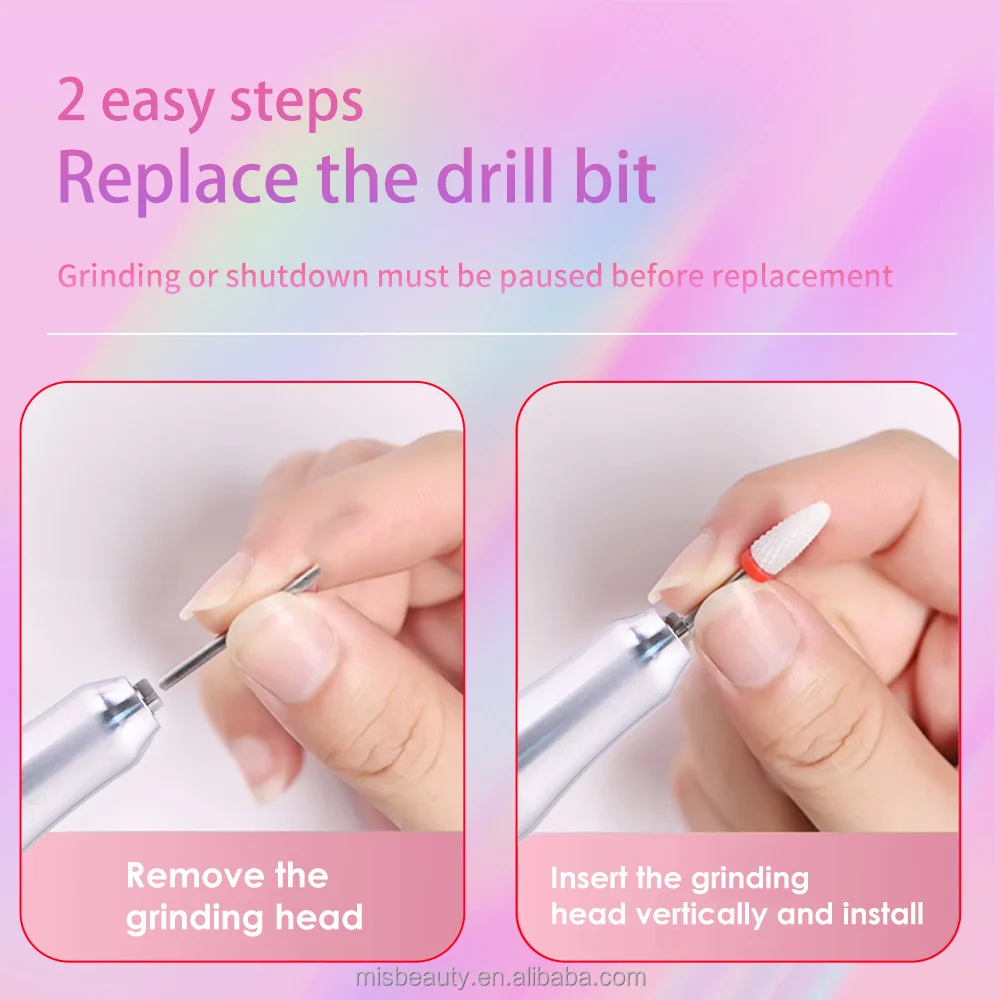 2 easy steps
Replace the drill bit

Grinding or shutdown must be paused before replacement

Remove the grinding head

Insert the grinding head vertically and install

misbeauty.en.alibaba.com