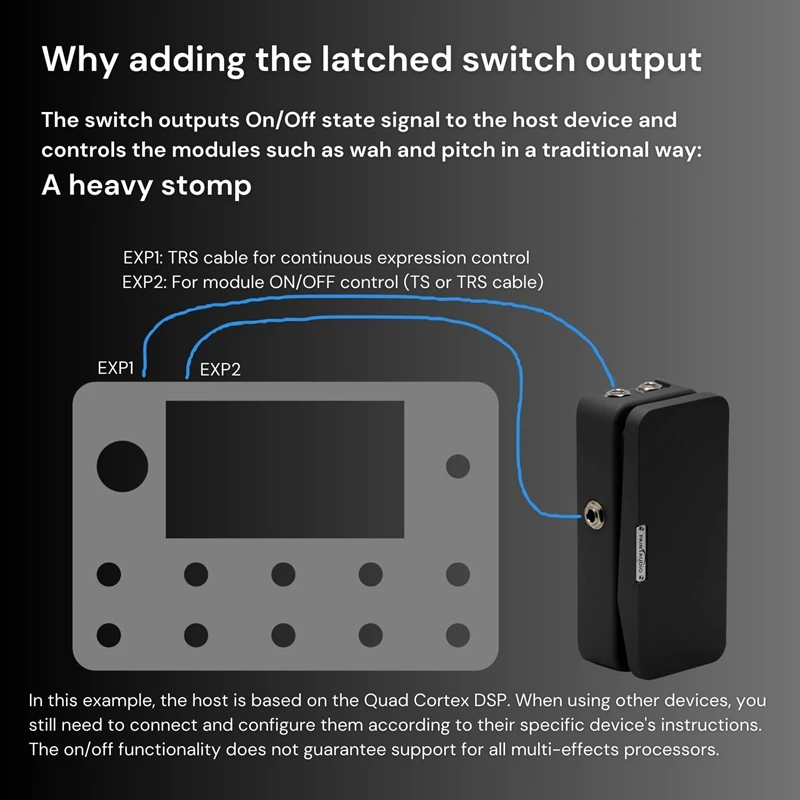 Why adding the latched switch output

The switch outputs On/Off state signal to the host device and controls the modules such as wah and pitch in a traditional way:

A heavy stomp

EXP1: TRS cable for continuous expression control
EXP2: For module ON/OFF control (TS or TRS cable)

EXP1

EXP2

PAINTAUDIO

In this example, the host is based on the Quad Cortex DSP. When using other devices, you still need to connect and configure them according to their specific device's instructions. The on/off functionality does not guarantee support for all multi-effects processors.