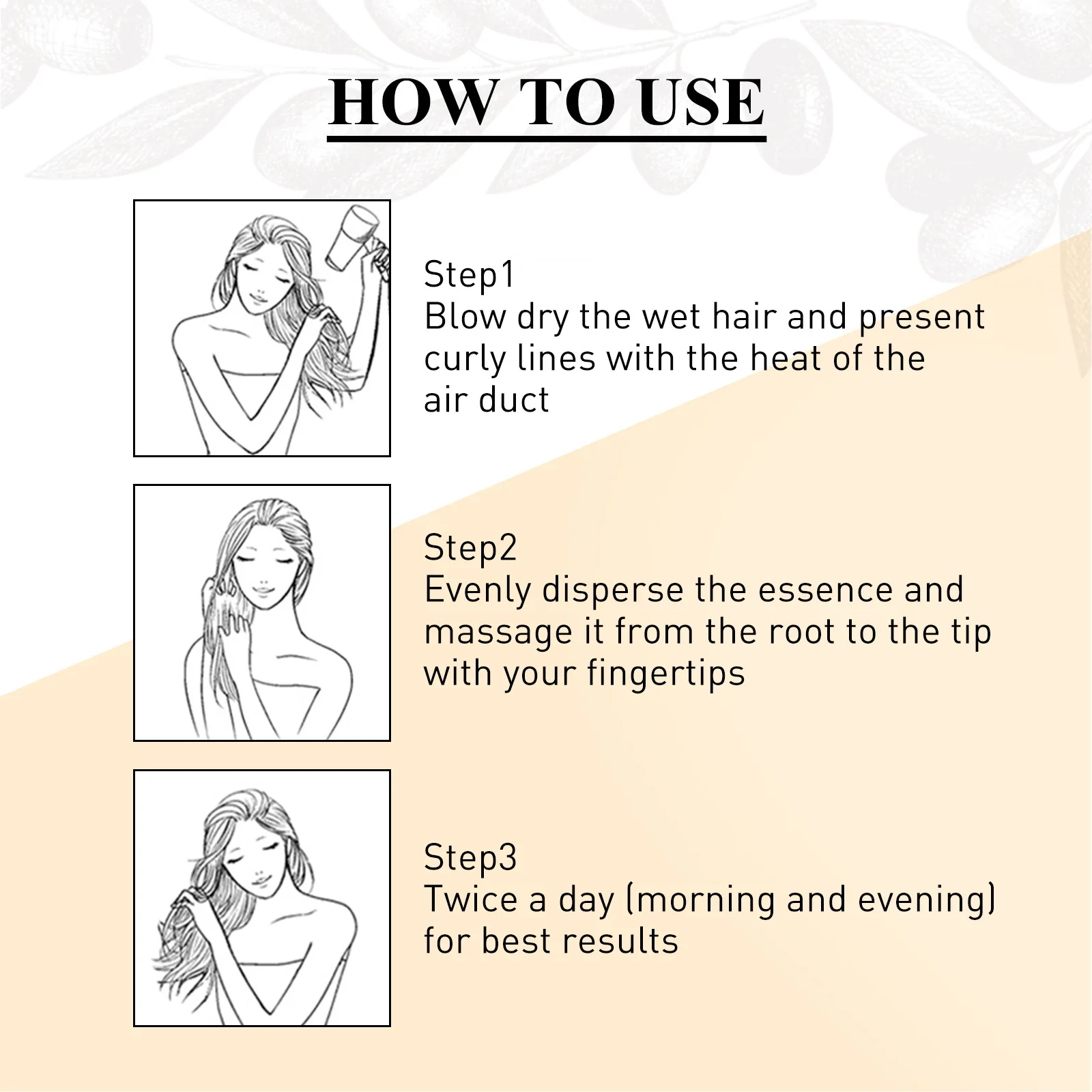 HOW TO USE

Step1
Blow dry the wet hair and present curly lines with the heat of the air duct

Step2
Evenly disperse the essence and massage it from the root to the tip with your fingertips

Step3
Twice a day (morning and evening) for best results