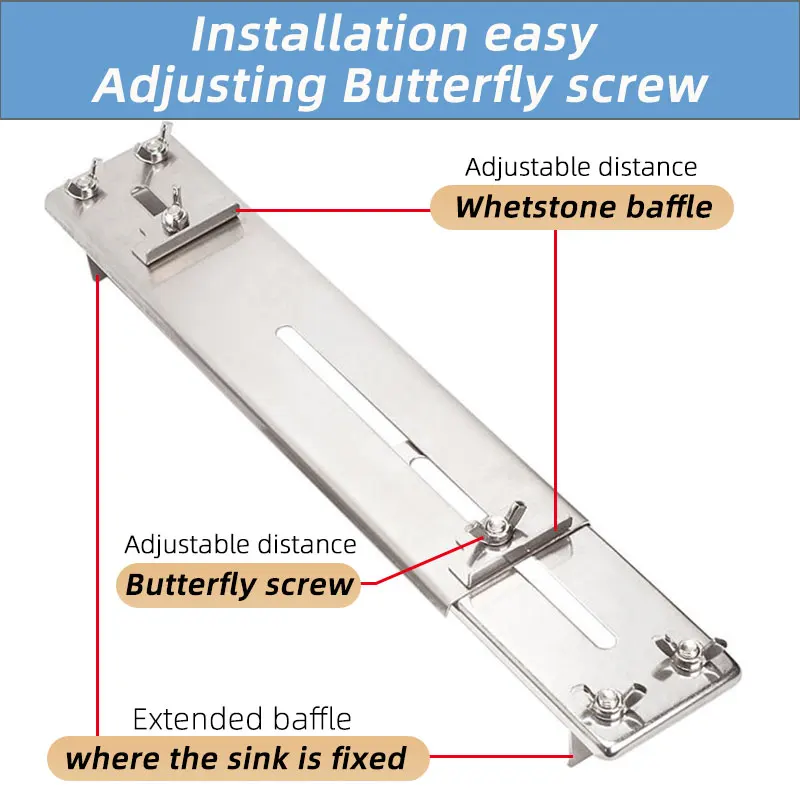 Installation easy
Adjusting Butterfly screw

Adjustable distance
Whetstone baffle

Adjustable distance
Butterfly screw

Extended baffle
where the sink is fixed