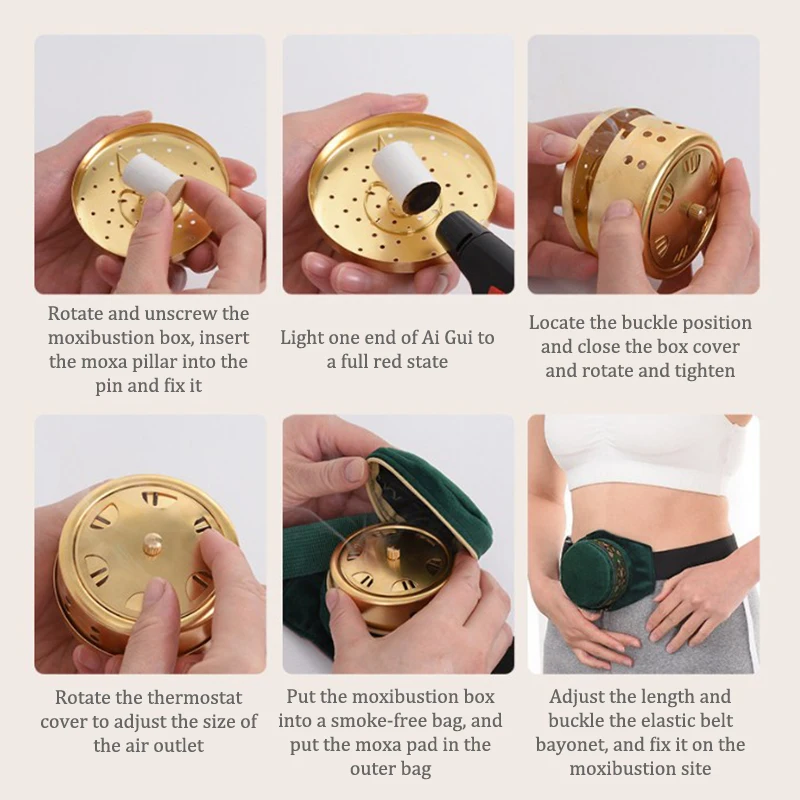 Rotate and unscrew the moxibustion box, insert the moxa pillar into the pin and fix it

Light one end of Ai Gui to a full red state

Locate the buckle position and close the box cover and rotate and tighten

Rotate the thermostat cover to adjust the size of the air outlet

Put the moxibustion box into a smoke-free bag, and put the moxa pad in the outer bag

Adjust the length and buckle the elastic belt bayonet, and fix it on the moxibustion site