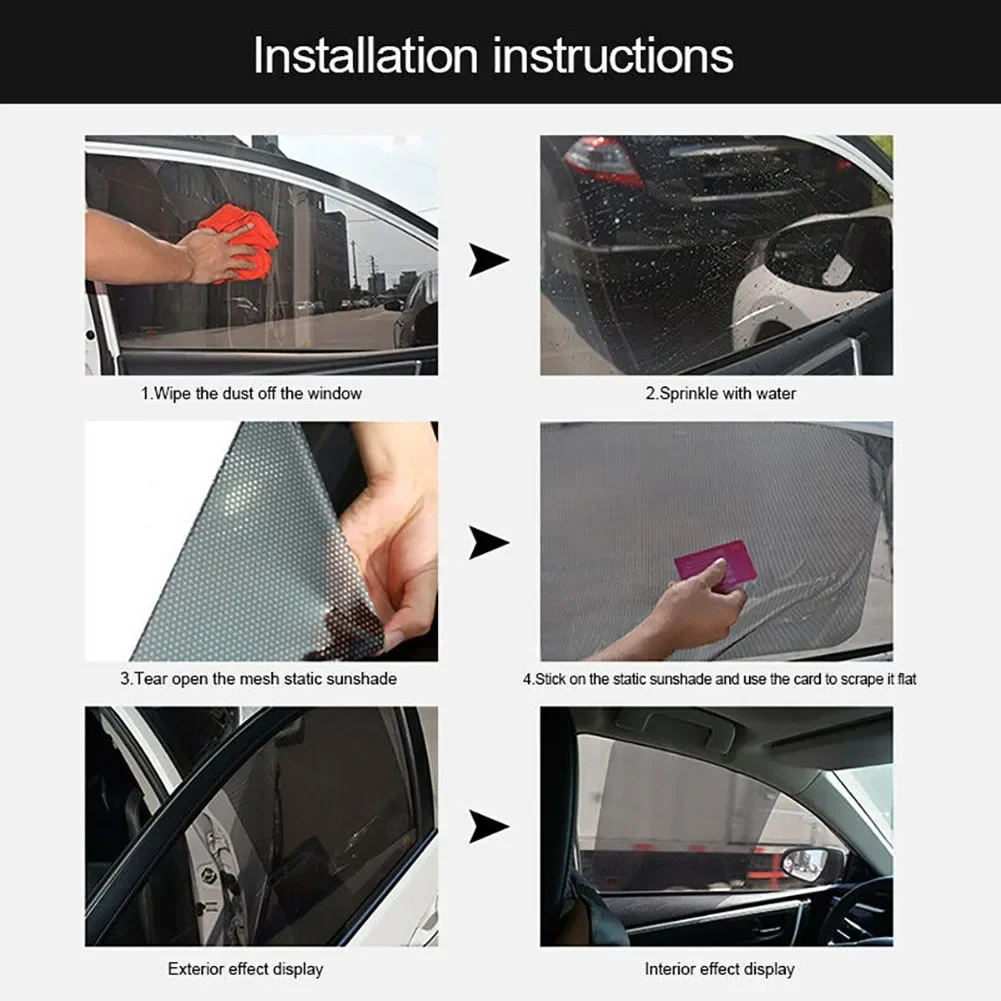 Installation instructions

1.Wipe the dust off the window

2.Sprinkle with water

3.Tear open the mesh static sunshade

4.Stick on the static sunshade and use the card to scrape it flat

Exterior effect display

Interior effect display