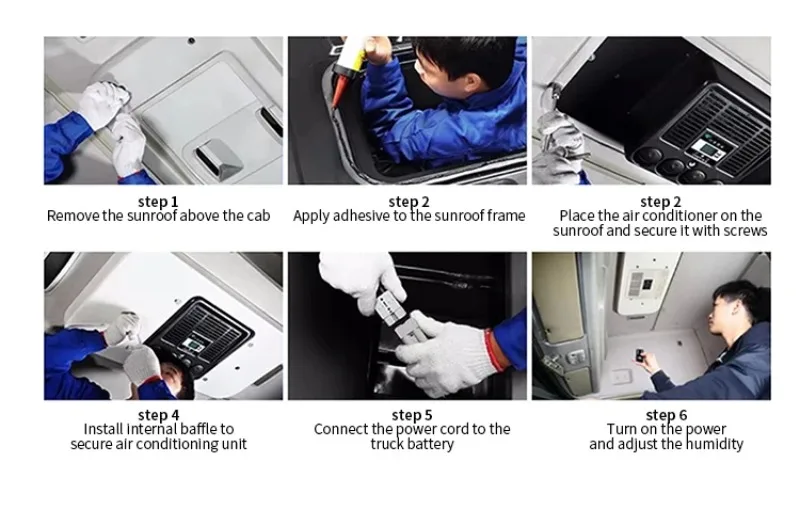 step 1
Remove the sunroof above the cab

step 2
Apply adhesive to the sunroof frame

step 2
Place the air conditioner on the sunroof and secure it with screws

step 4
Install internal baffle to secure air conditioning unit

step 5
Connect the power cord to the truck battery

step 6
Turn on the power and adjust the humidity