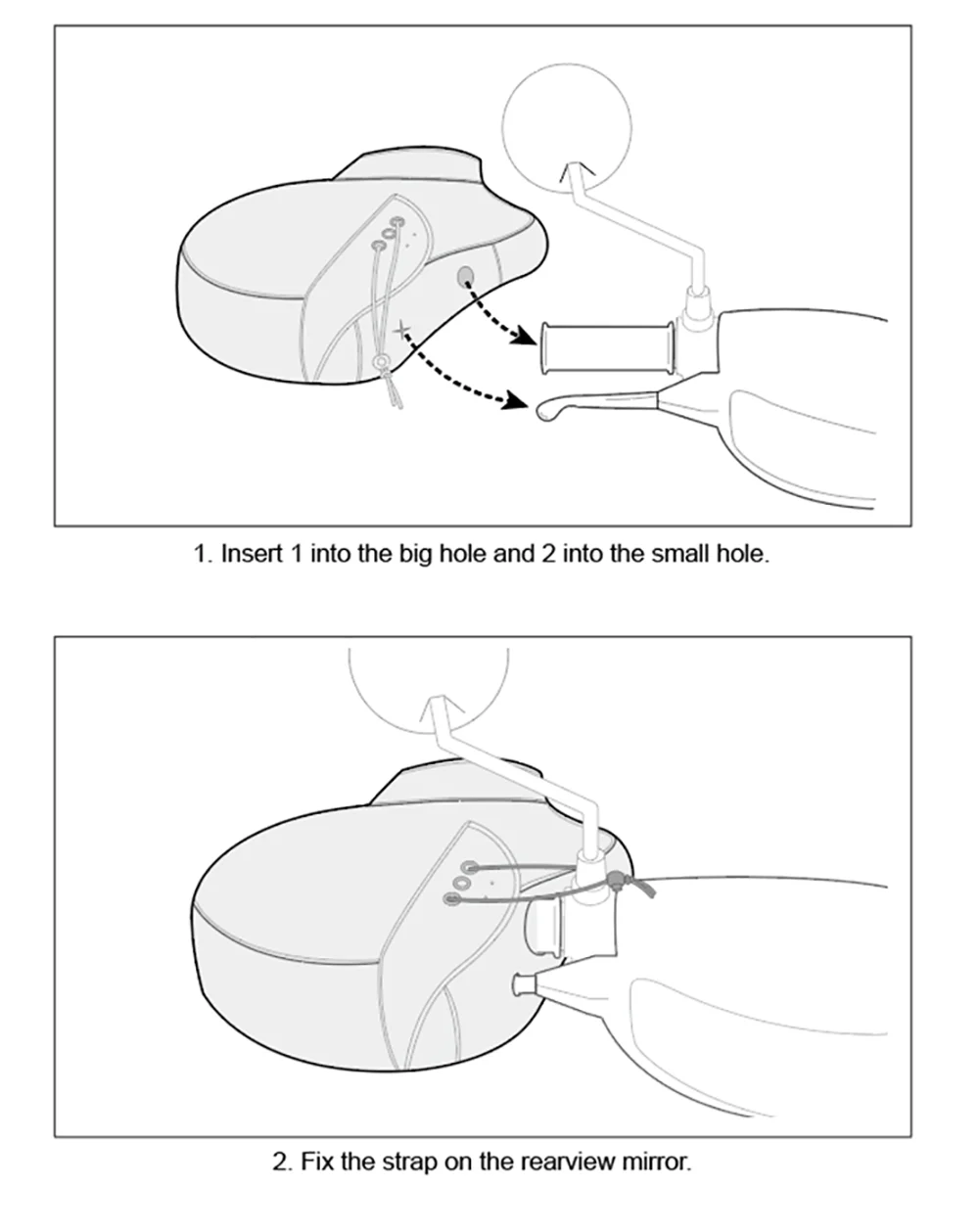 1. Insert 1 into the big hole and 2 into the small hole.

2. Fix the strap on the rearview mirror.