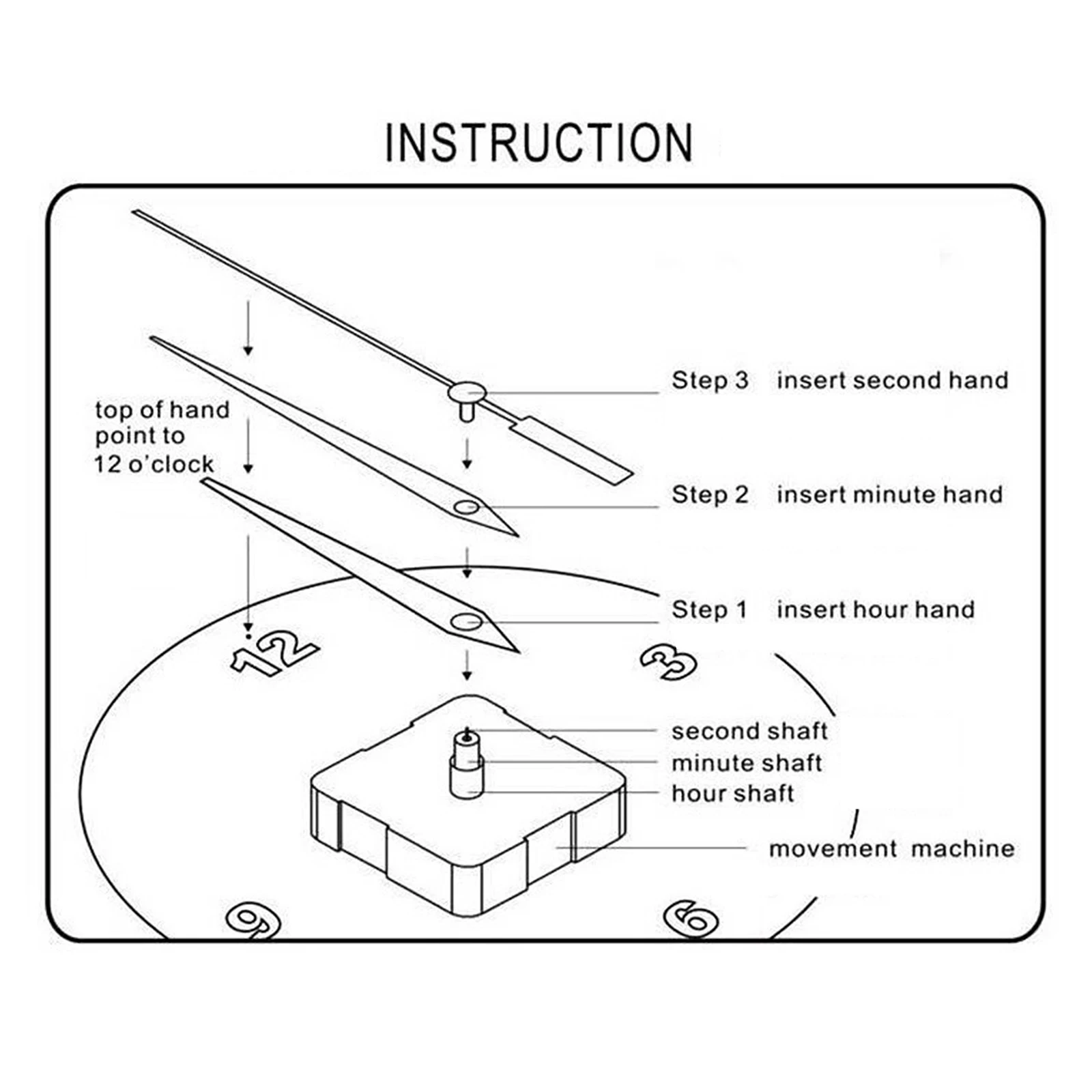 INSTRUCTION

top of hand point to 12 o'clock

Step 3 insert second hand

Step 2 insert minute hand

Step 1 insert hour hand

12

3

second shaft

minute shaft

hour shaft

movement machine

9

6