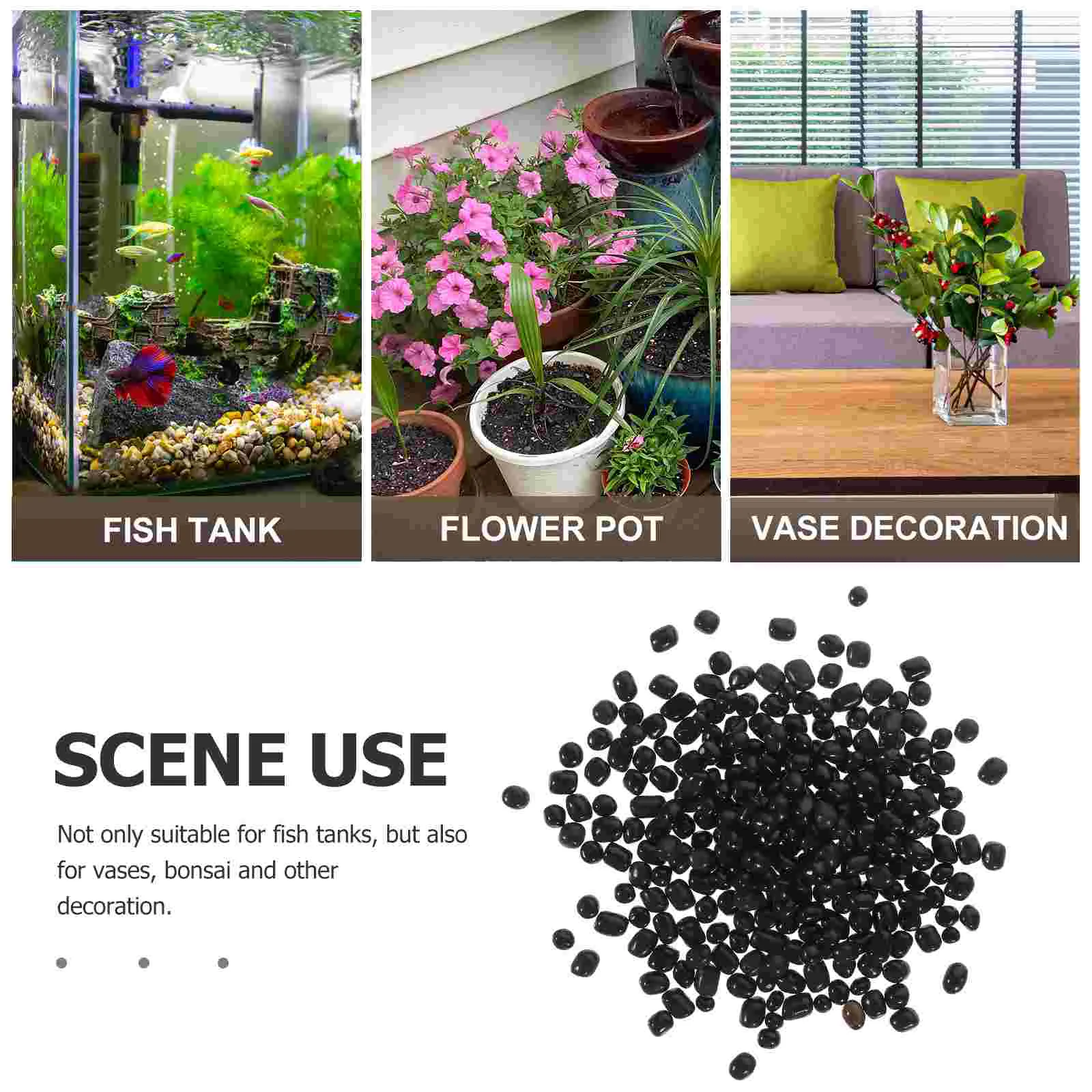 FISH TANK

FLOWER POT

VASE DECORATION

SCENE USE

Not only suitable for fish tanks, but also for vases, bonsai and other decoration.