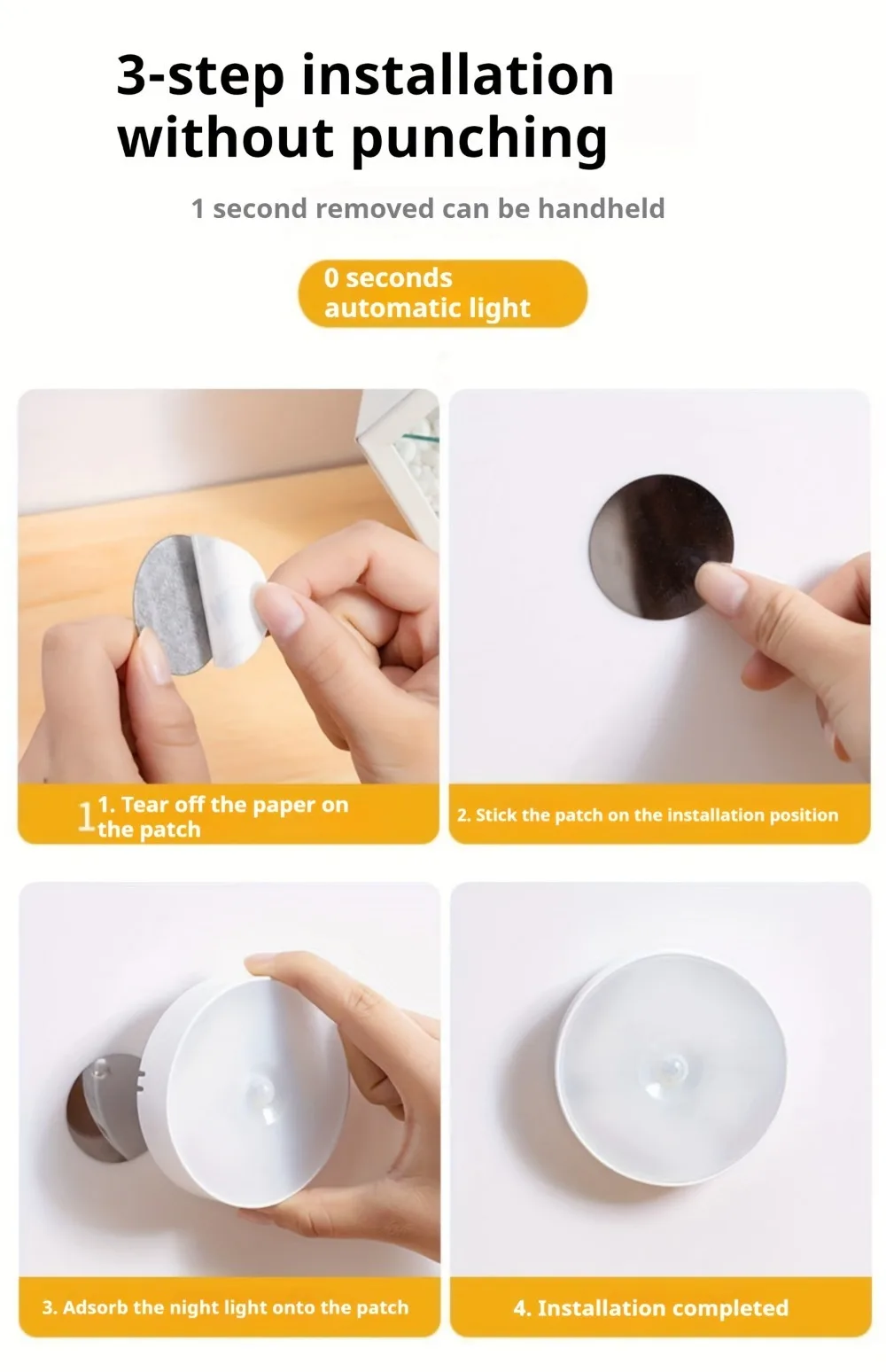 3-step installation without punching

1 second removed can be handheld

0 seconds automatic light

1 1. Tear off the paper on the patch

2. Stick the patch on the installation position

3. Adsorb the night light onto the patch

4. Installation completed