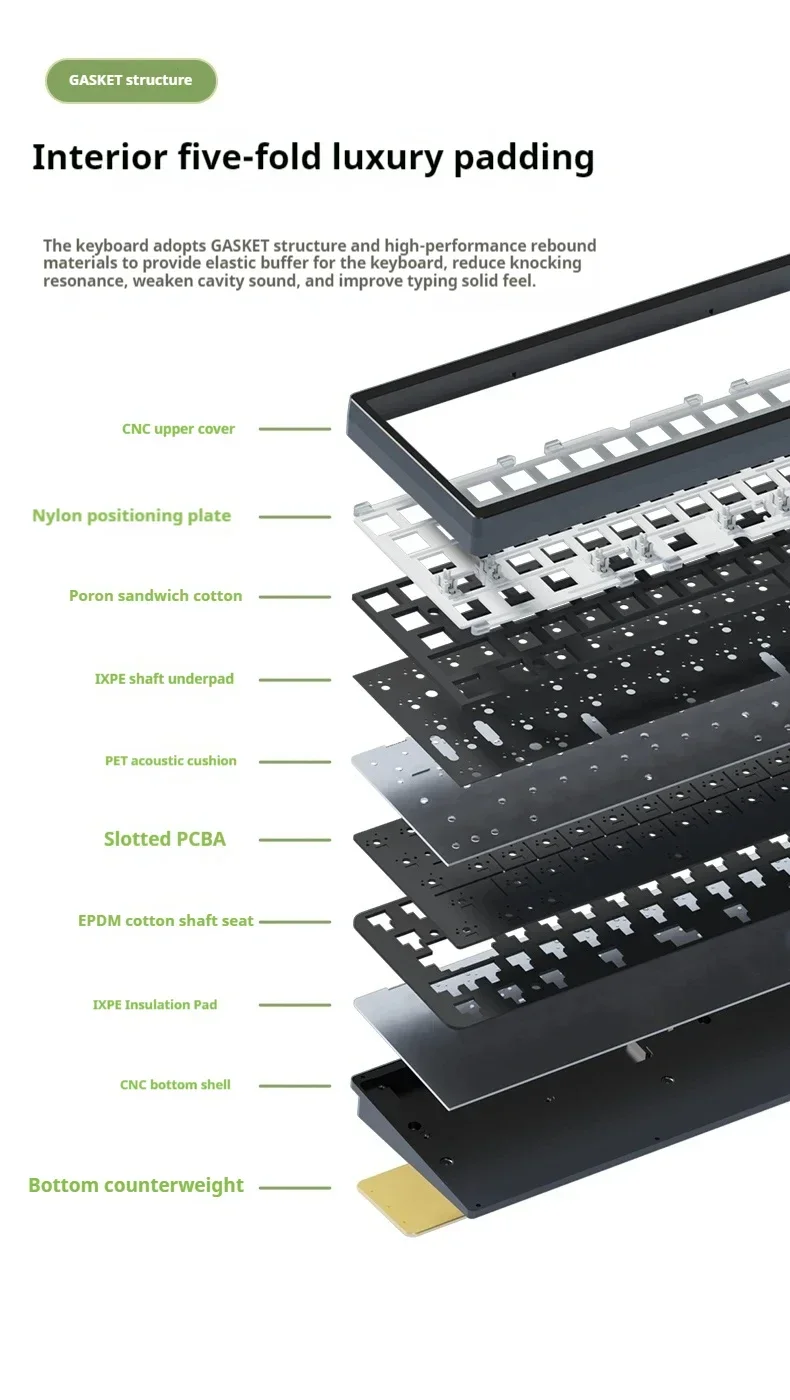 GASKET structure

Interior five-fold luxury padding

The keyboard adopts GASKET structure and high-performance rebound materials to provide elastic buffer for the keyboard, reduce knocking resonance, weaken cavity sound, and improve typing solid feel.

CNC upper cover

Nylon positioning plate

Poron sandwich cotton

IXPE shaft underpad

PET acoustic cushion

Slotted PCBA

EPDM cotton shaft seat

IXPE Insulation Pad

CNC bottom shell

Bottom counterweight