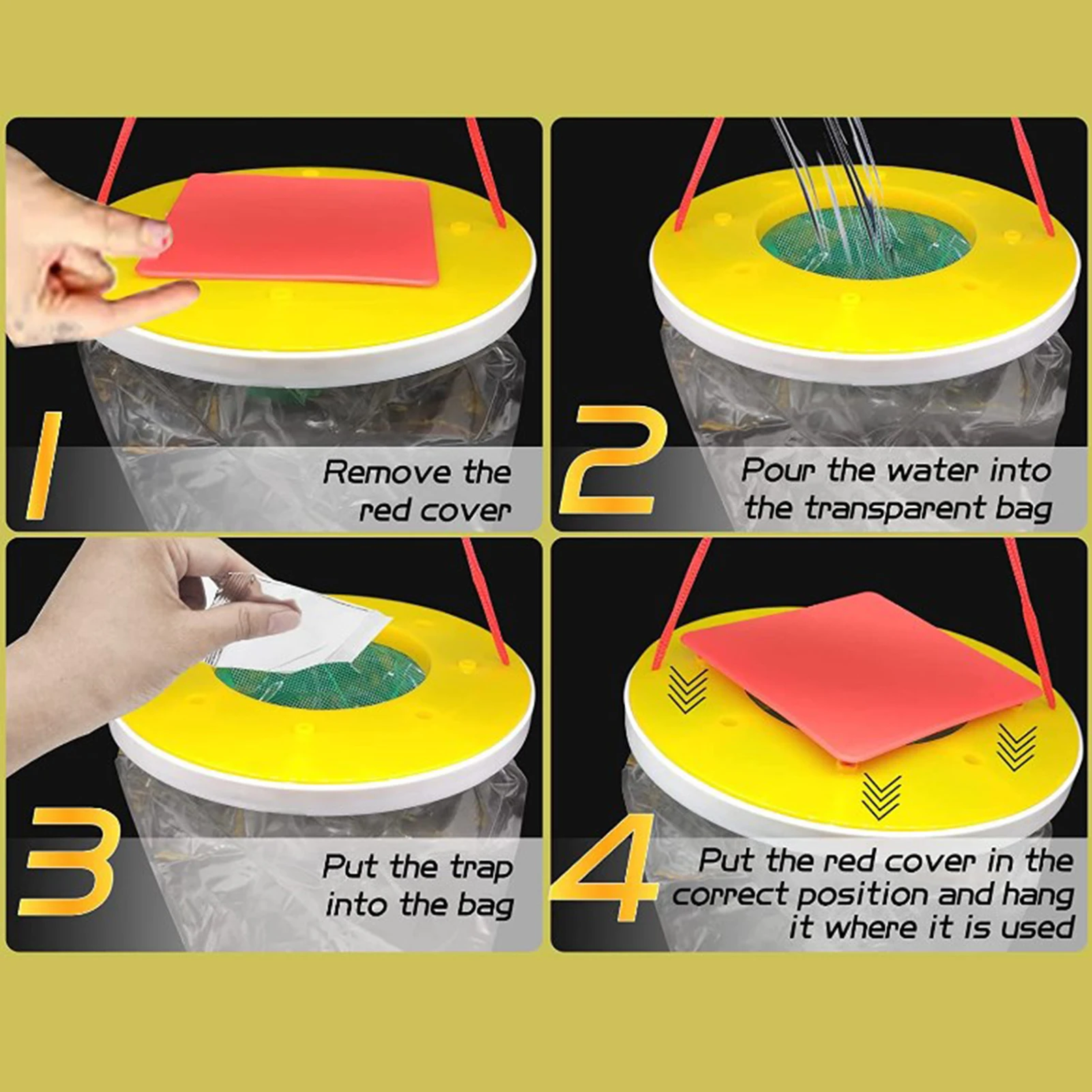 1
Remove the red cover

2
Pour the water into the transparent bag

3
Put the trap into the bag

4
Put the red cover in the correct position and hang it where it is used