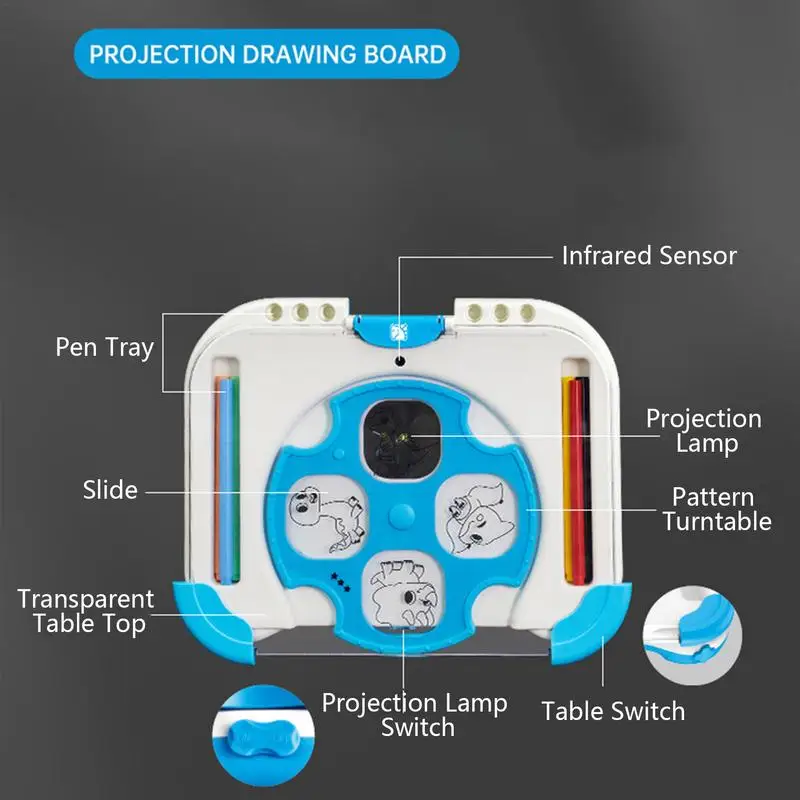 PROJECTION DRAWING BOARD

Infrared Sensor

Pen Tray

Projection Lamp

Slide

Pattern Turntable

Transparent Table Top

Projection Lamp Switch

Table Switch