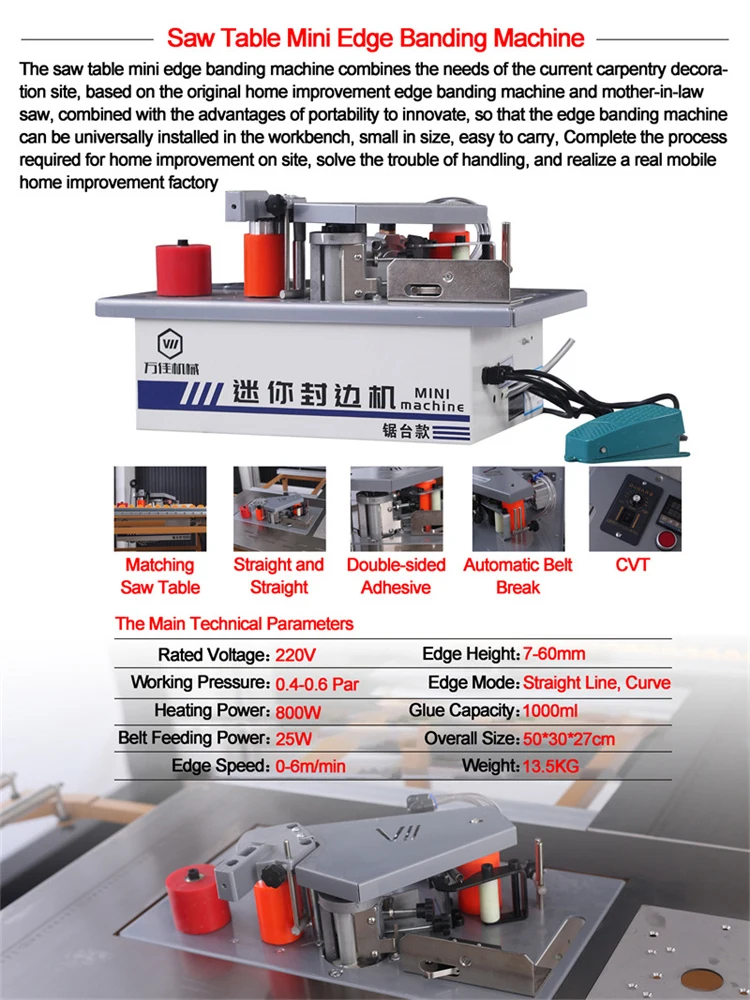 Saw Table Mini Edge Banding Machine

The saw table mini edge banding machine combines the needs of the current carpentry decoration site, based on the original home improvement edge banding machine and mother-in-law saw, combined with the advantages of portability to innovate, so that the edge banding machine can be universally installed in the workbench, small in size, easy to carry, Complete the process required for home improvement on site, solve the trouble of handling, and realize a real mobile home improvement factory

万佳机械
迷你封边机 MINI machine
锯台款

Matching Saw Table

Straight and Straight

Double-sided Adhesive

Automatic Belt Break

CVT

The Main Technical Parameters

| Rated Voltage: 220V | Edge Height: 7-60mm |
|---|---|
| Working Pressure: 0.4-0.6 Par | Edge Mode: Straight Line, Curve |
| Heating Power: 800W | Glue Capacity: 1000ml |
| Belt Feeding Power: 25W | Overall Size: 50*30*27cm |
| Edge Speed: 0-6m/min | Weight: 13.5KG |