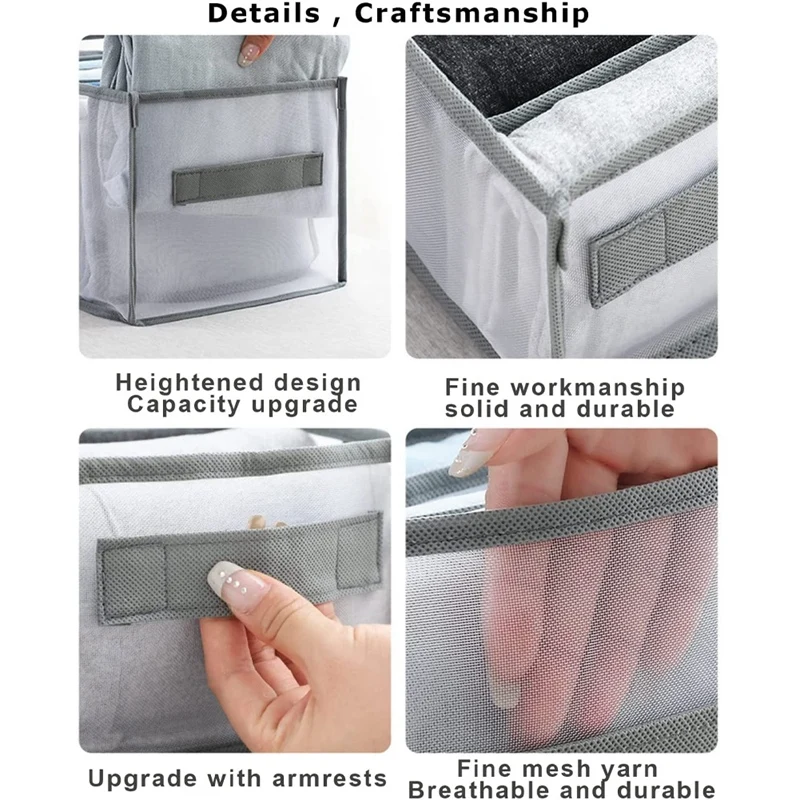 Details , Craftsmanship

Heightened design
Capacity upgrade

Fine workmanship
solid and durable

Upgrade with armrests

Fine mesh yarn
Breathable and durable