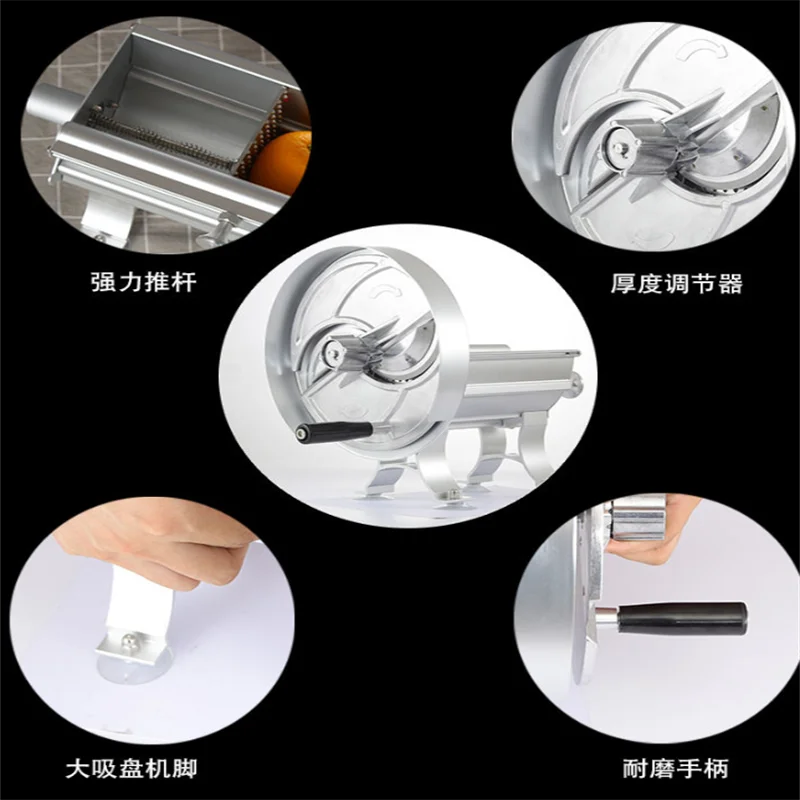 强力推杆

厚度调节器

大吸盘机脚

耐磨手柄