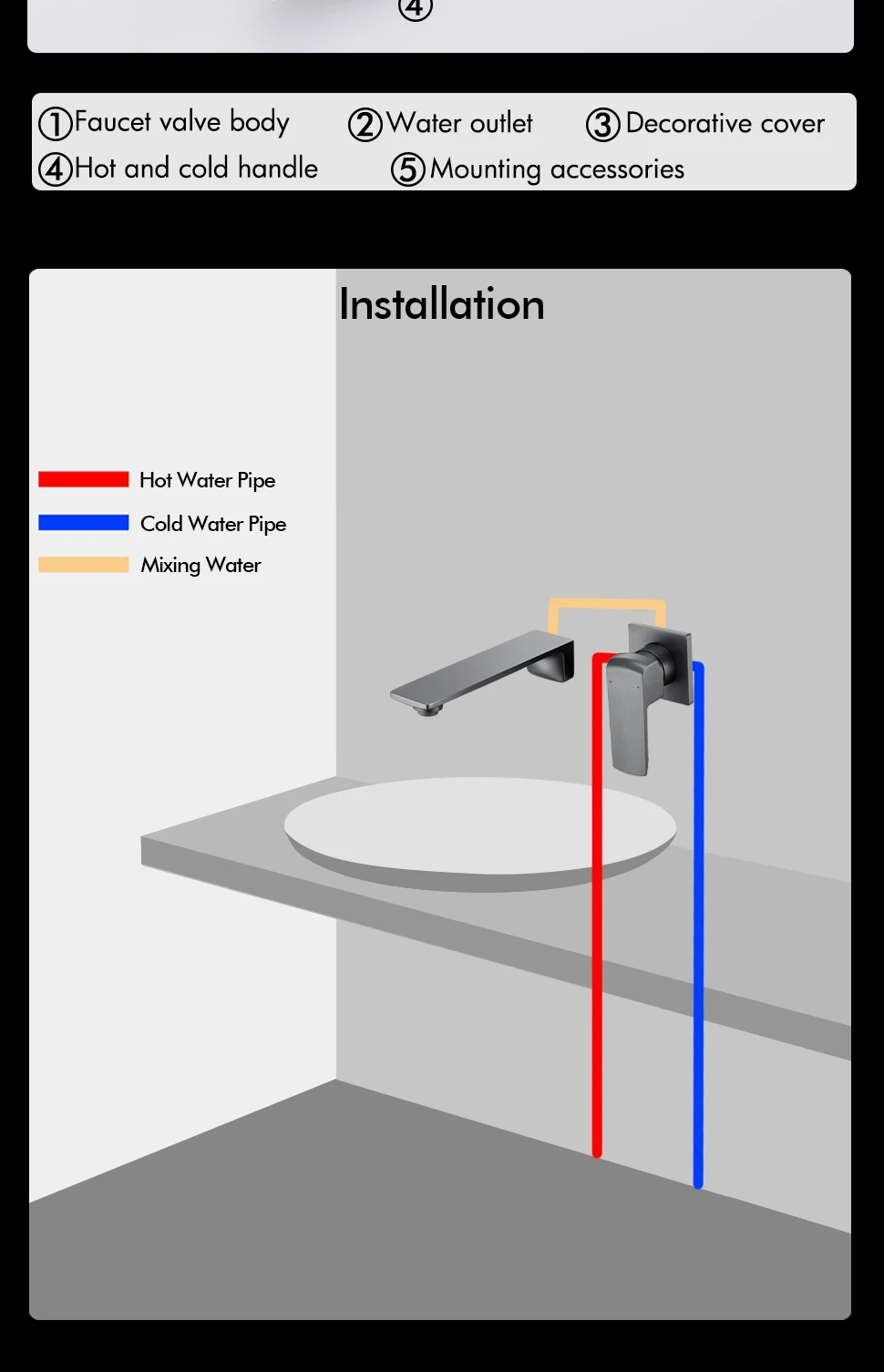 ④

①Faucet valve body ②Water outlet ③Decorative cover
④Hot and cold handle ⑤Mounting accessories

Installation

Hot Water Pipe
Cold Water Pipe
Mixing Water