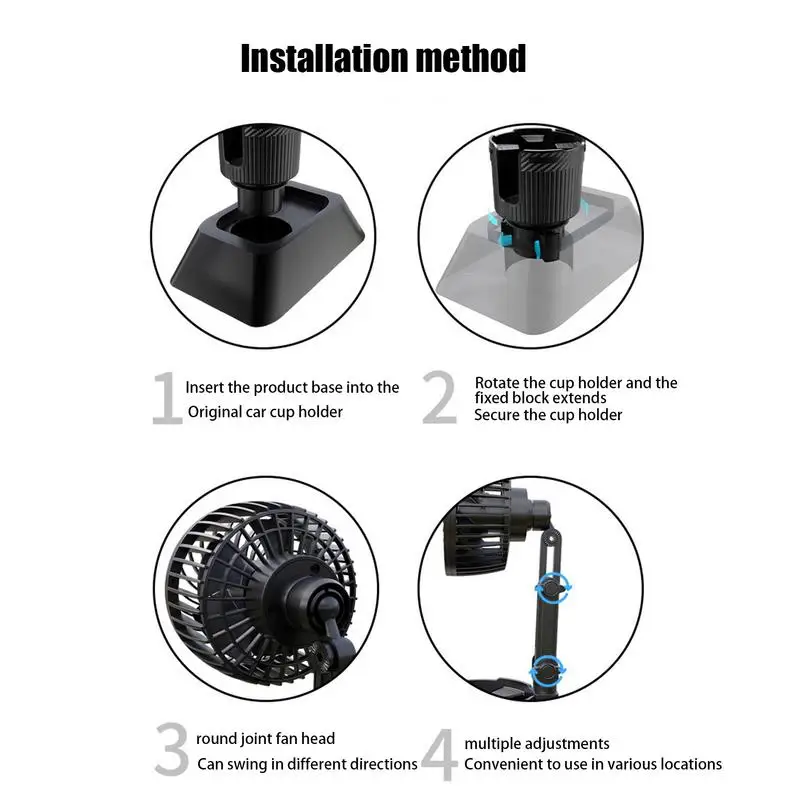 Installation method

1 Insert the product base into the Original car cup holder

2 Rotate the cup holder and the fixed block extends
Secure the cup holder

3 round joint fan head
Can swing in different directions

4 multiple adjustments
Convenient to use in various locations