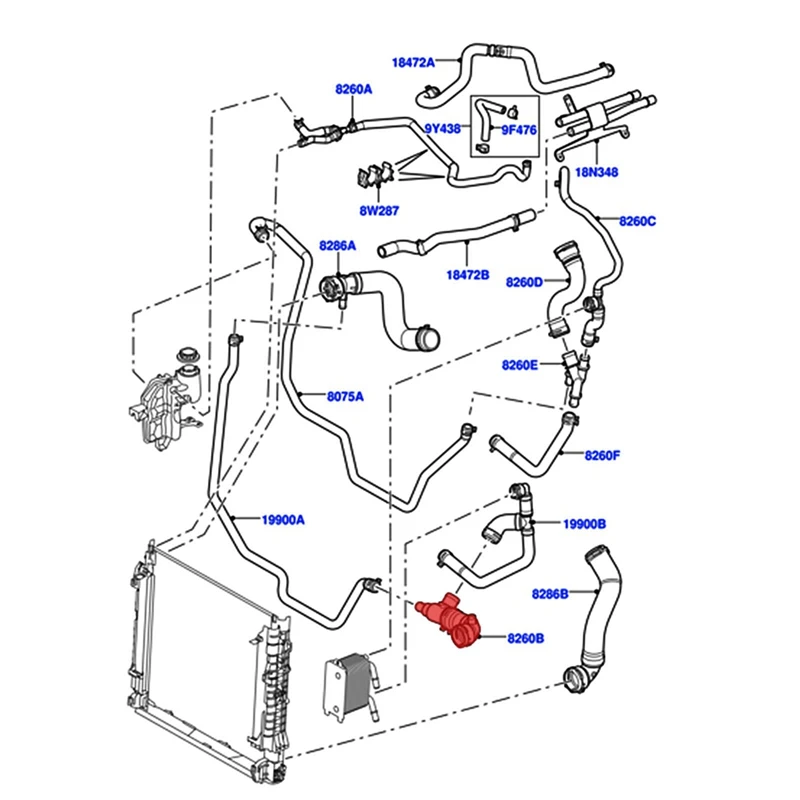 18472A
8260A
9Y438
9F476
18N348
8W287
8260C
8286A
18472B
8260D
8260E
8075A
8260F
19900A
19900B
8286B
8260B