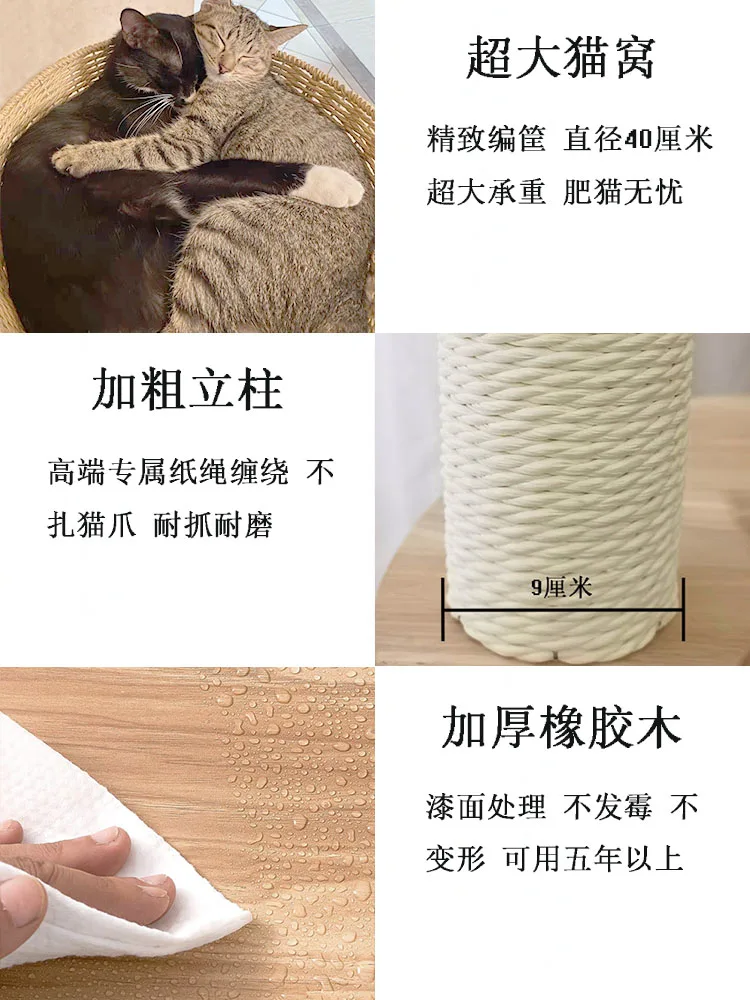 超大猫窝

精致编筐 直径40厘米
超大承重 肥猫无忧

加粗立柱

高端专属纸绳缠绕 不扎猫爪 耐抓耐磨

9厘米

加厚橡胶木

漆面处理 不发霉 不变形 可用五年以上