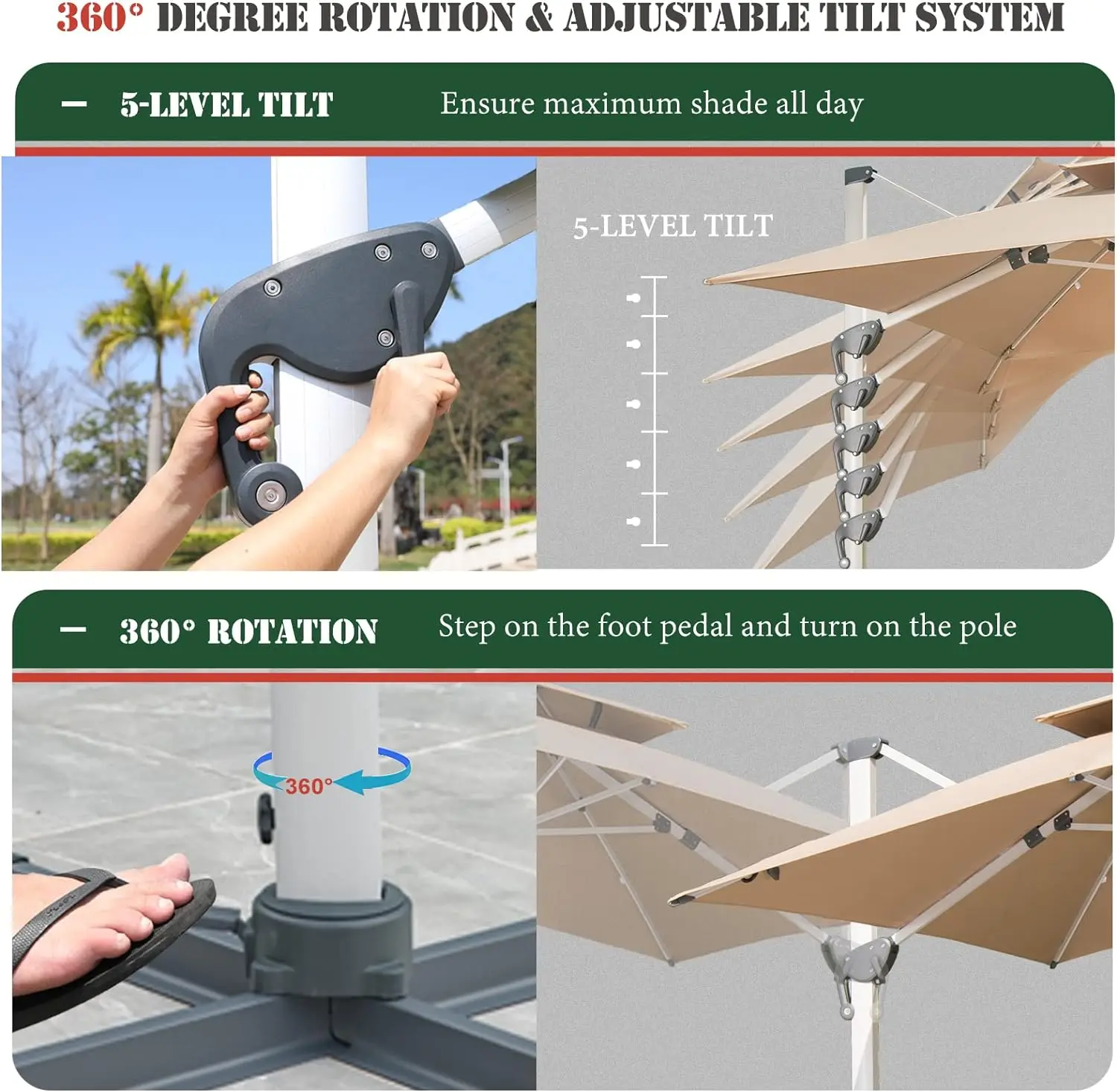 360° DEGREE ROTATION & ADJUSTABLE TILT SYSTEM

— 5-LEVEL TILT Ensure maximum shade all day

5-LEVEL TILT

— 360° ROTATION Step on the foot pedal and turn on the pole

360°