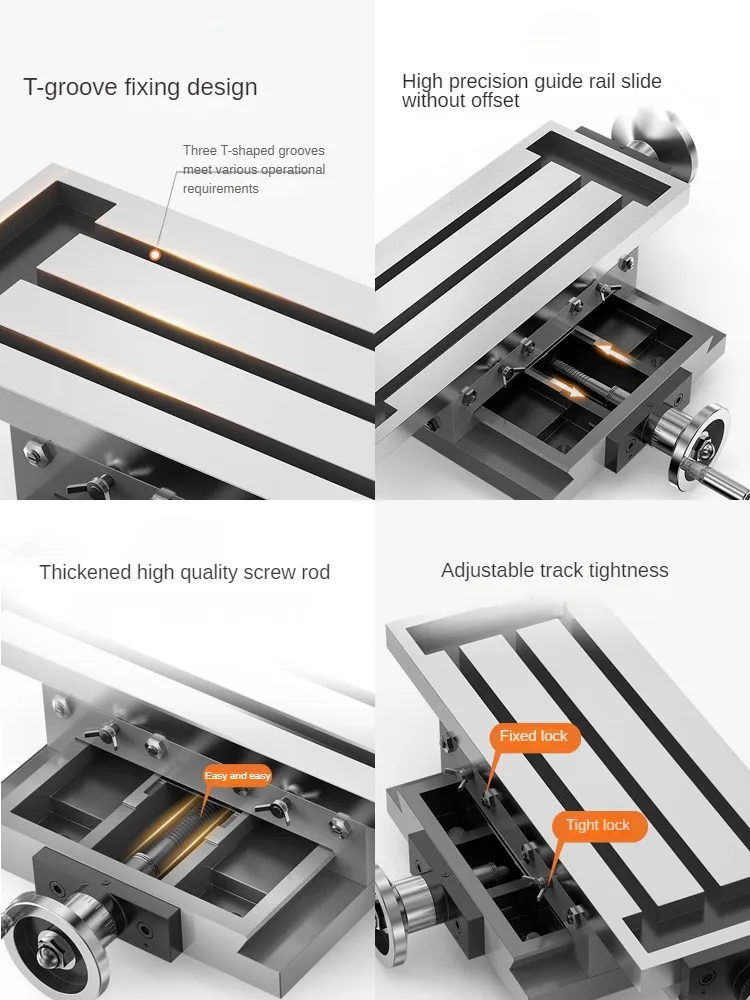 T-groove fixing design

Three T-shaped grooves meet various operational requirements

High precision guide rail slide without offset

Thickened high quality screw rod

Easy and easy

Adjustable track tightness

Fixed lock

Tight lock