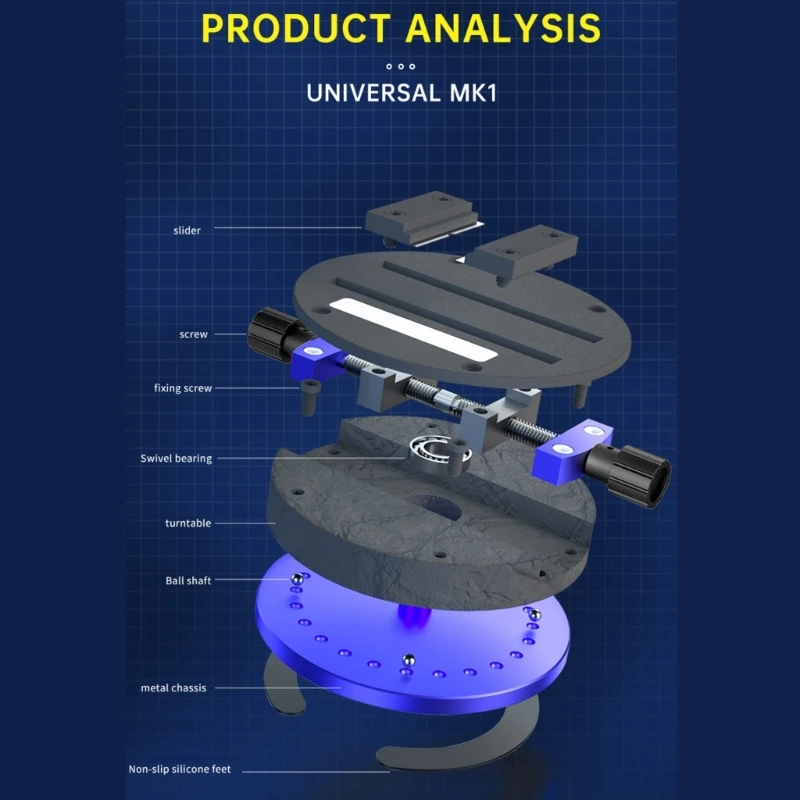 PRODUCT ANALYSIS

UNIVERSAL MK1

slider

screw

fixing screw

Swivel bearing

turntable

Ball shaft

metal chassis

Non-slip silicone feet