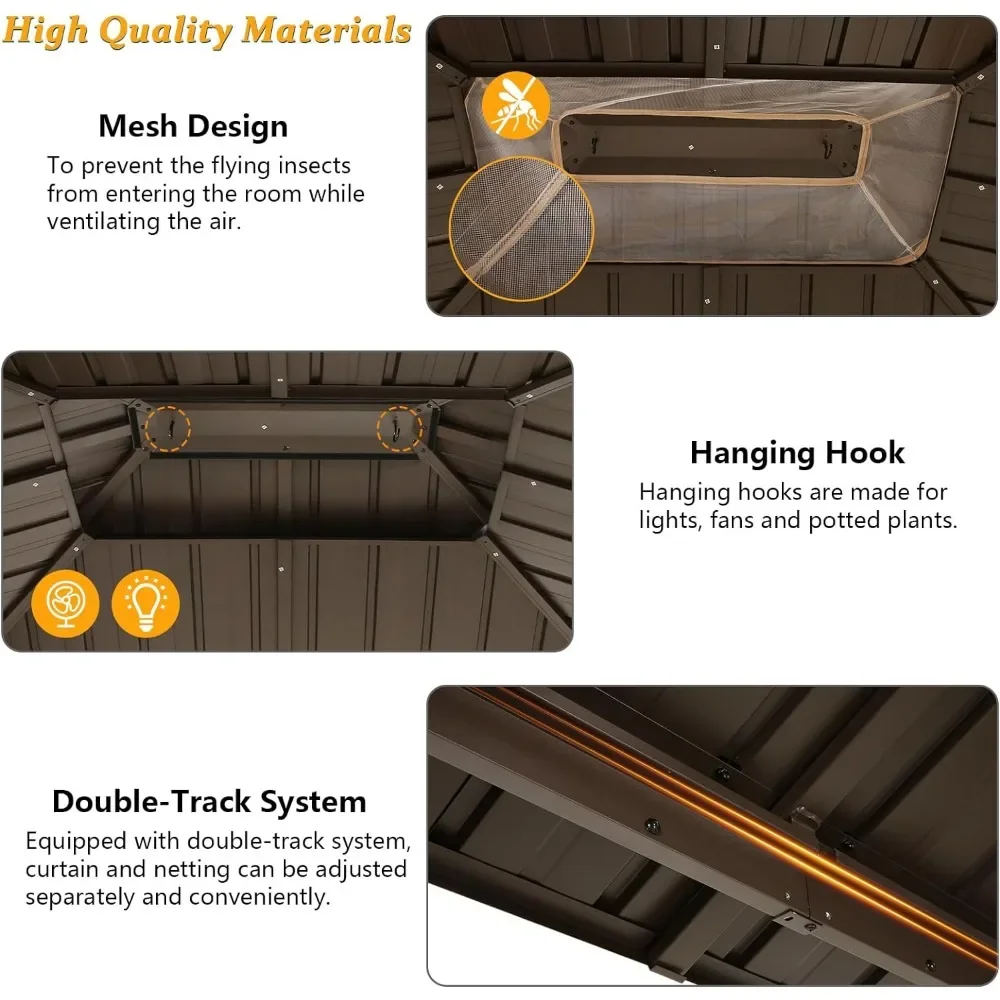 High Quality Materials

Mesh Design
To prevent the flying insects from entering the room while ventilating the air.

Hanging Hook
Hanging hooks are made for lights, fans and potted plants.

Double-Track System
Equipped with double-track system, curtain and netting can be adjusted separately and conveniently.