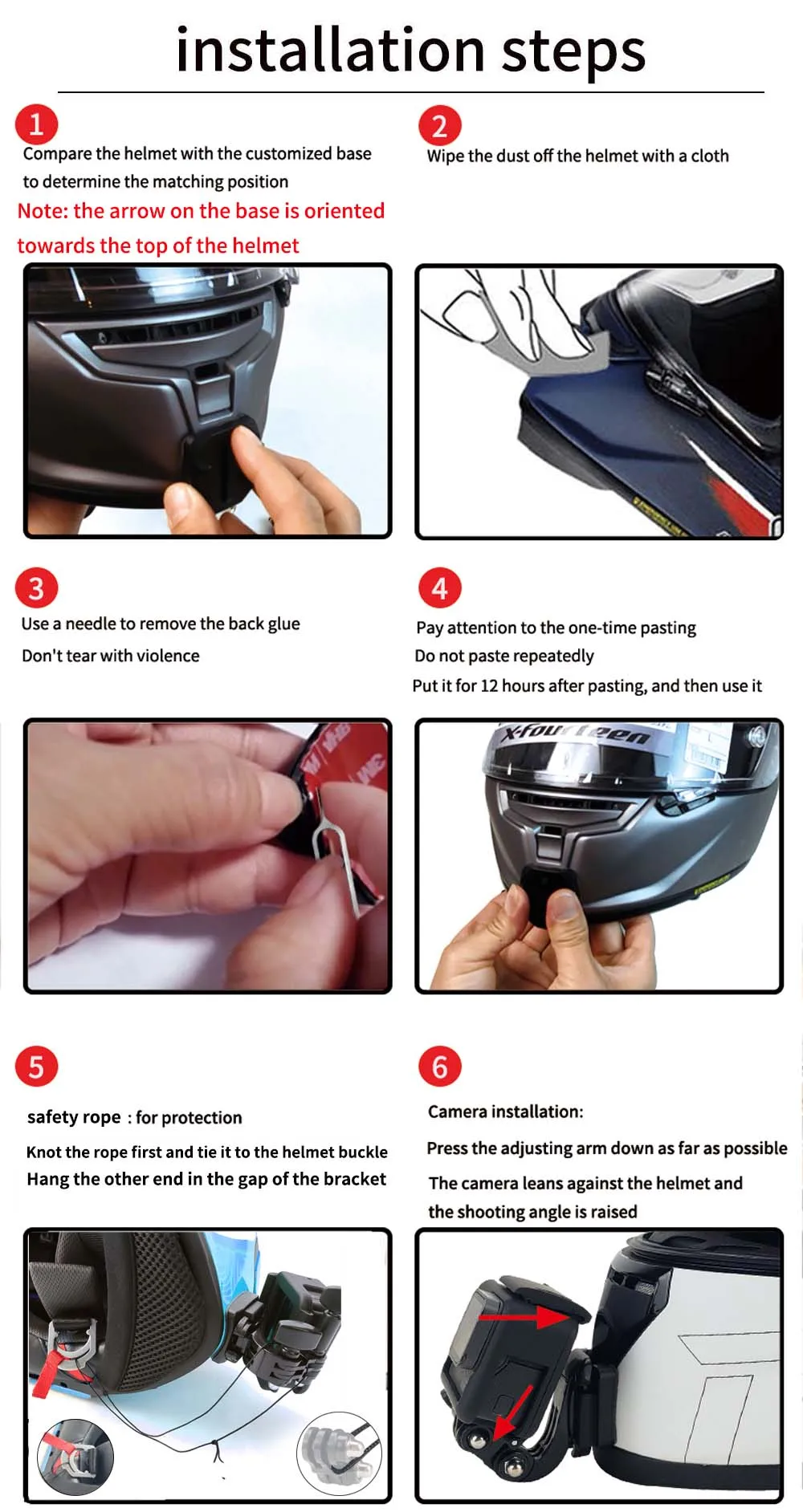 installation steps

1
Compare the helmet with the customized base to determine the matching position
Note: the arrow on the base is oriented towards the top of the helmet

2
Wipe the dust off the helmet with a cloth

3
Use a needle to remove the back glue
Don't tear with violence

4
Pay attention to the one-time pasting
Do not paste repeatedly
Put it for 12 hours after pasting, and then use it

X-fourteen

5
safety rope : for protection
Knot the rope first and tie it to the helmet buckle
Hang the other end in the gap of the bracket

6
Camera installation:
Press the adjusting arm down as far as possible
The camera leans against the helmet and the shooting angle is raised