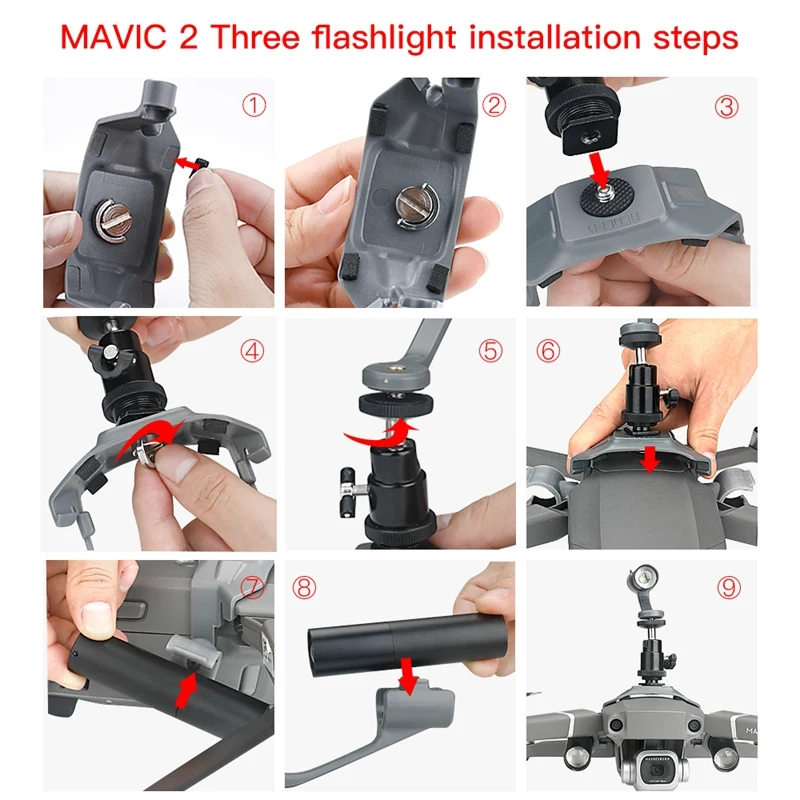 MAVIC 2 Three flashlight installation steps

①

②

③

④

⑤

⑥

⑦

⑧

⑨