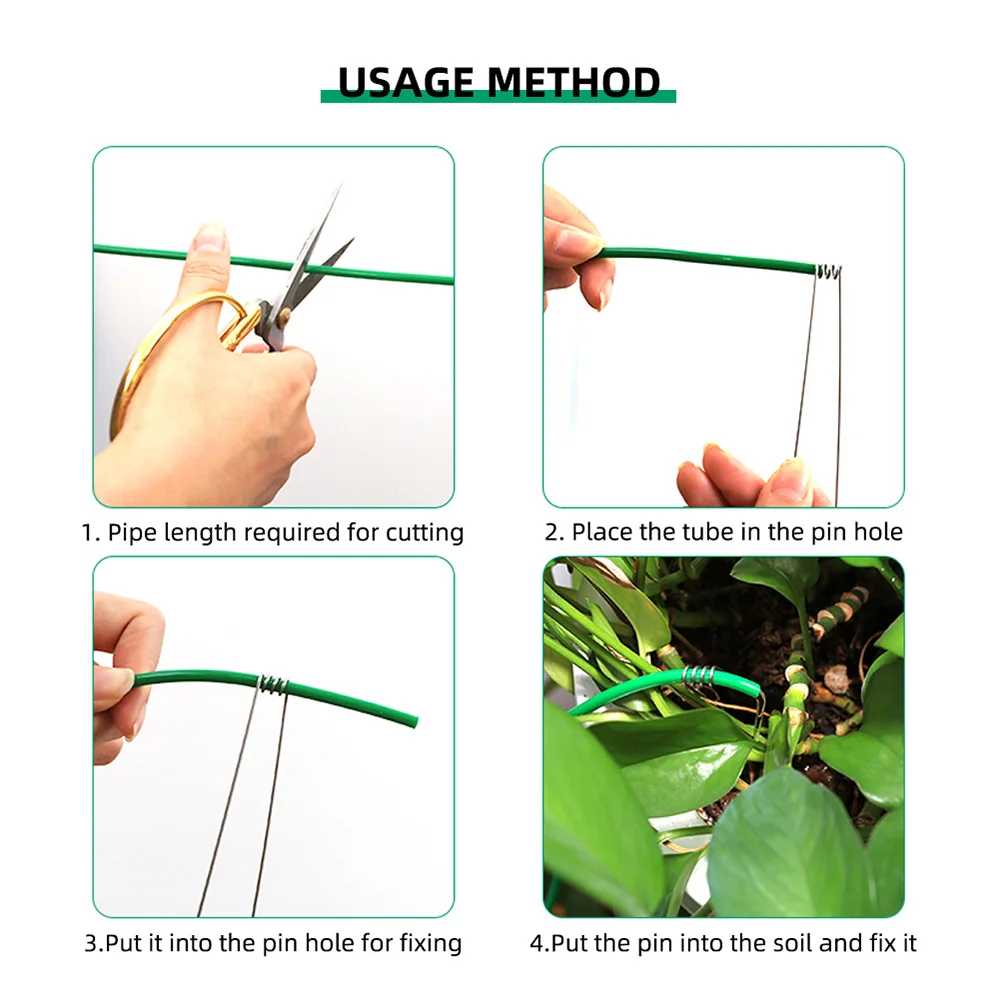 USAGE METHOD

1. Pipe length required for cutting

2. Place the tube in the pin hole

3.Put it into the pin hole for fixing

4.Put the pin into the soil and fix it