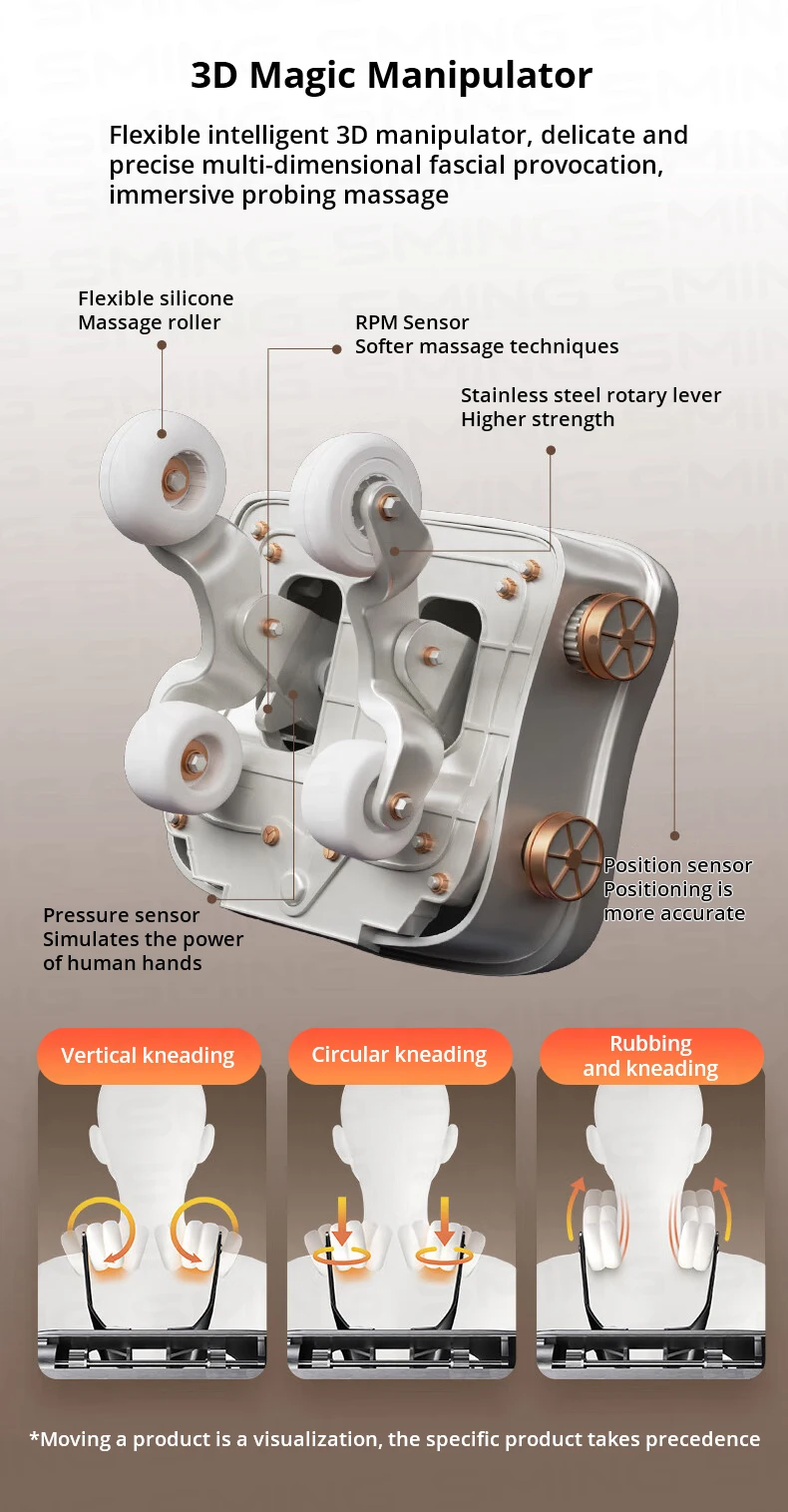 SMING

3D Magic Manipulator

Flexible intelligent 3D manipulator, delicate and precise multi-dimensional fascial provocation, immersive probing massage

Flexible silicone
Massage roller

RPM Sensor
Softer massage techniques

Stainless steel rotary lever
Higher strength

Position sensor
Positioning is more accurate

Pressure sensor
Simulates the power of human hands

Vertical kneading

Circular kneading

Rubbing and kneading

*Moving a product is a visualization, the specific product takes precedence