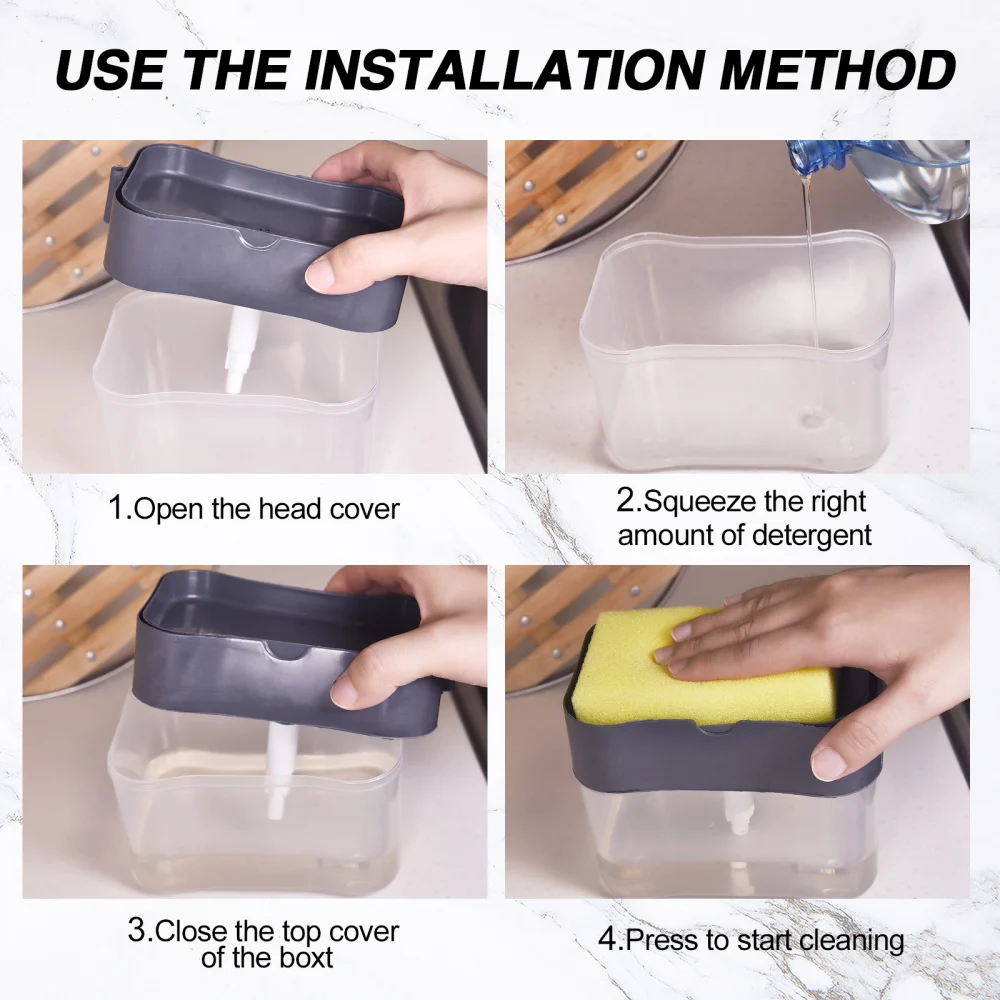 USE THE INSTALLATION METHOD

1.Open the head cover

2.Squeeze the right amount of detergent

3.Close the top cover of the boxt

4.Press to start cleaning