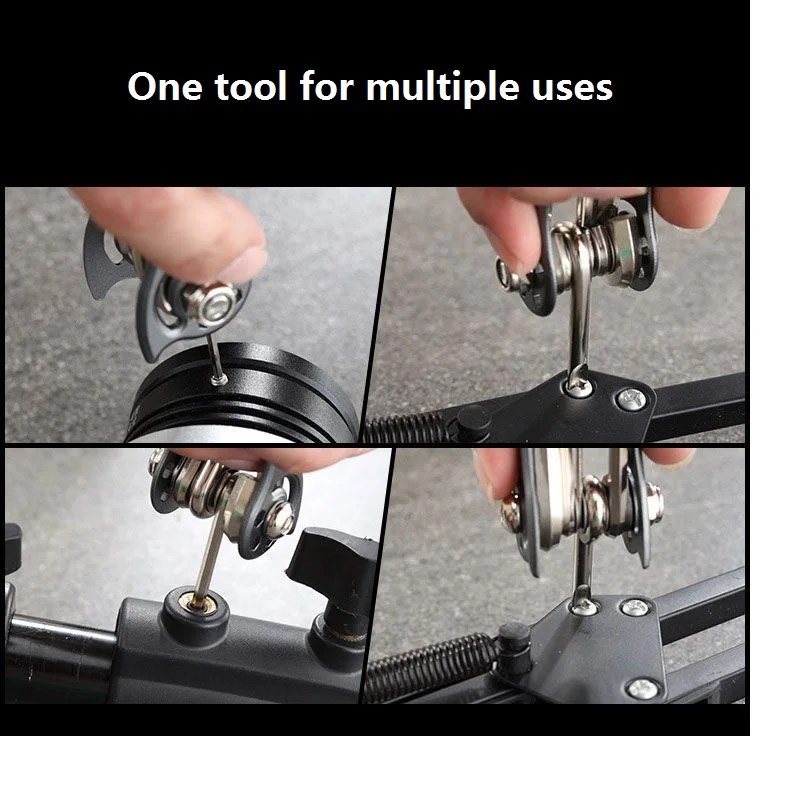 One tool for multiple uses