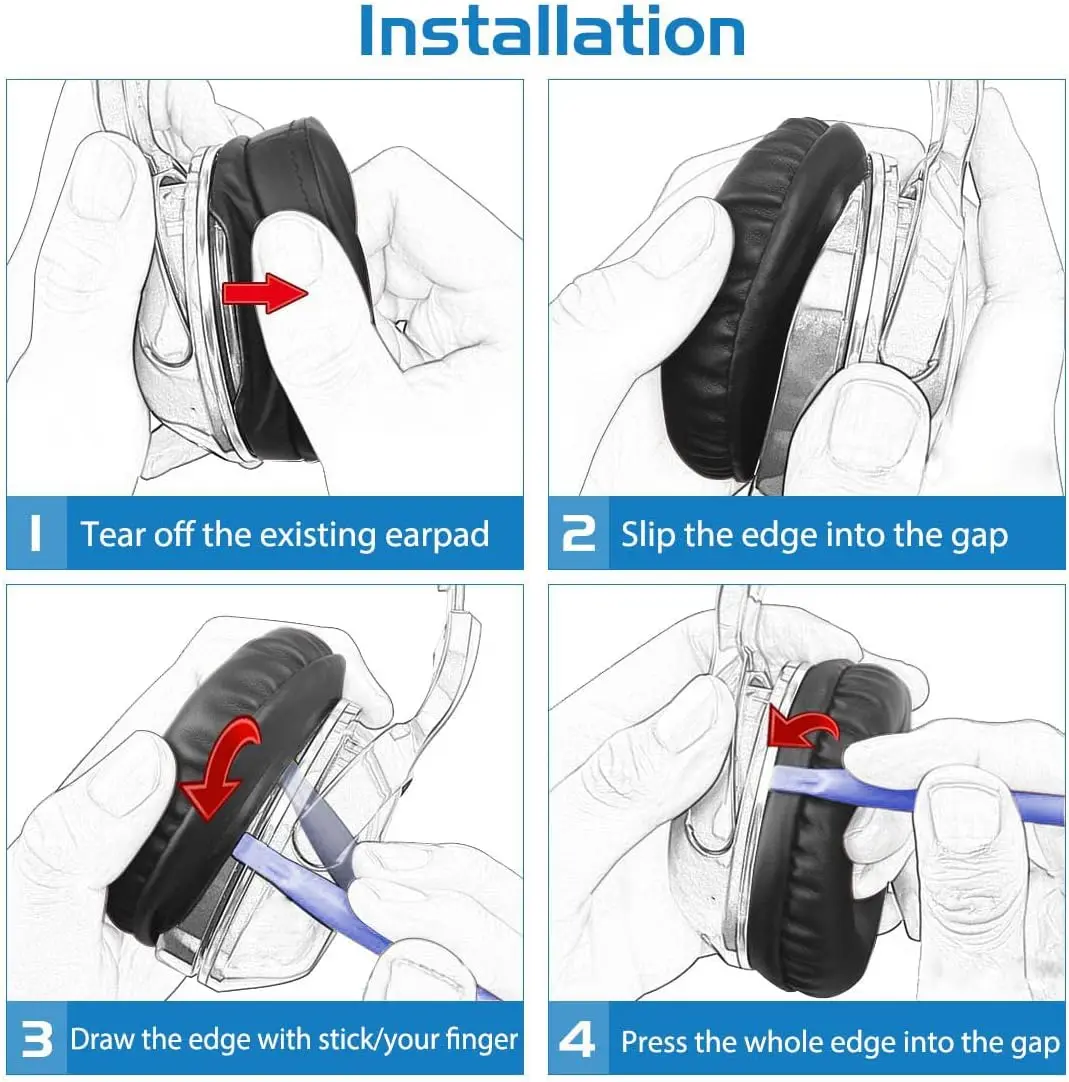 Installation

1 Tear off the existing earpad

2 Slip the edge into the gap

3 Draw the edge with stick/your finger

4 Press the whole edge into the gap