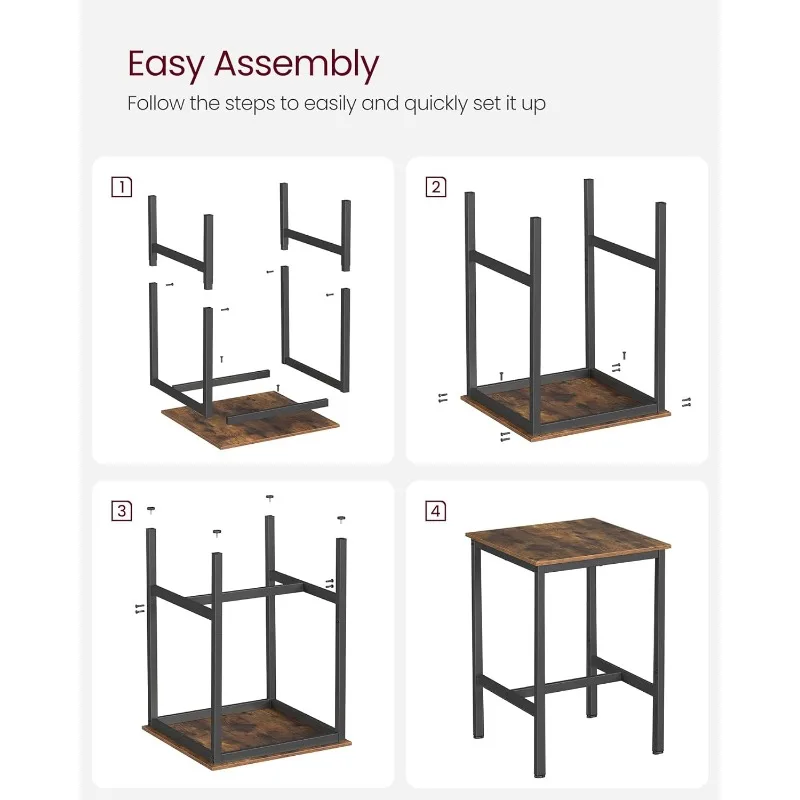 Easy Assembly

Follow the steps to easily and quickly set it up

1

2

3

4