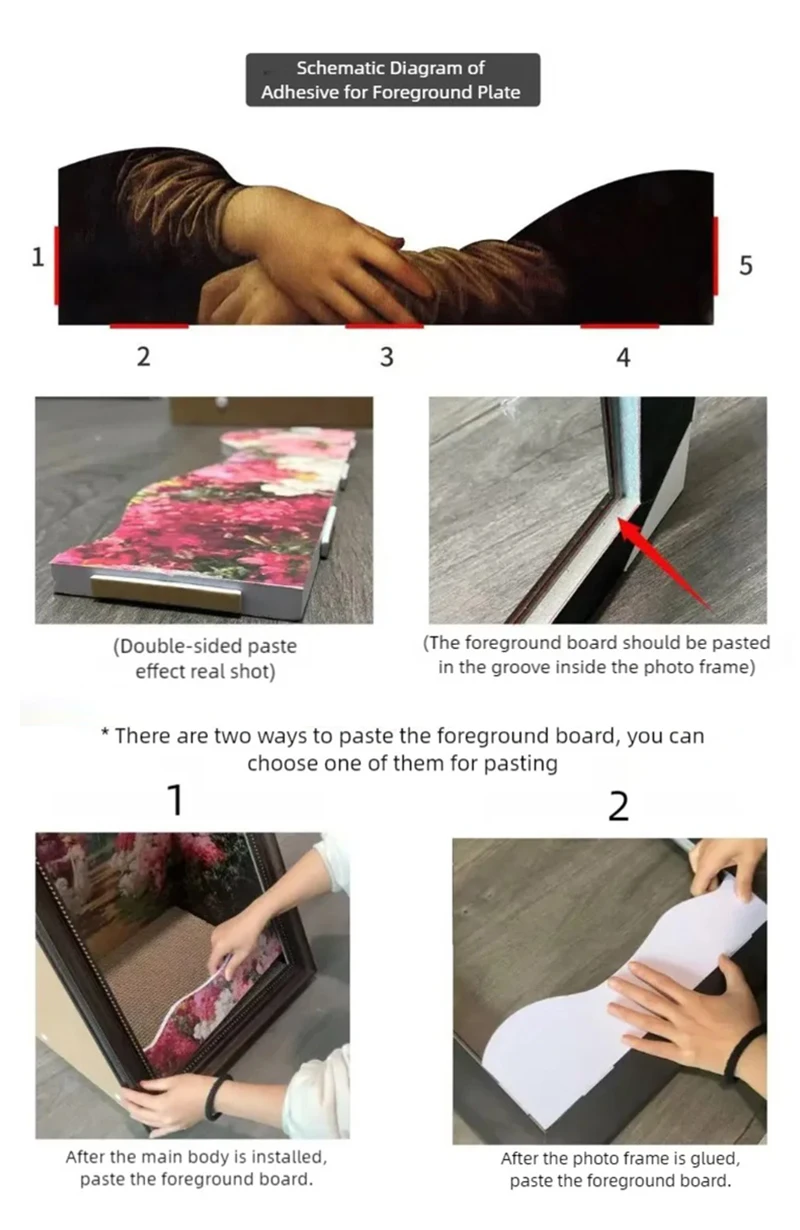 Schematic Diagram of
Adhesive for Foreground Plate

1

5

2

3

4

(Double-sided paste effect real shot)

(The foreground board should be pasted in the groove inside the photo frame)

* There are two ways to paste the foreground board, you can choose one of them for pasting

1

2

After the main body is installed, paste the foreground board.

After the photo frame is glued, paste the foreground board.