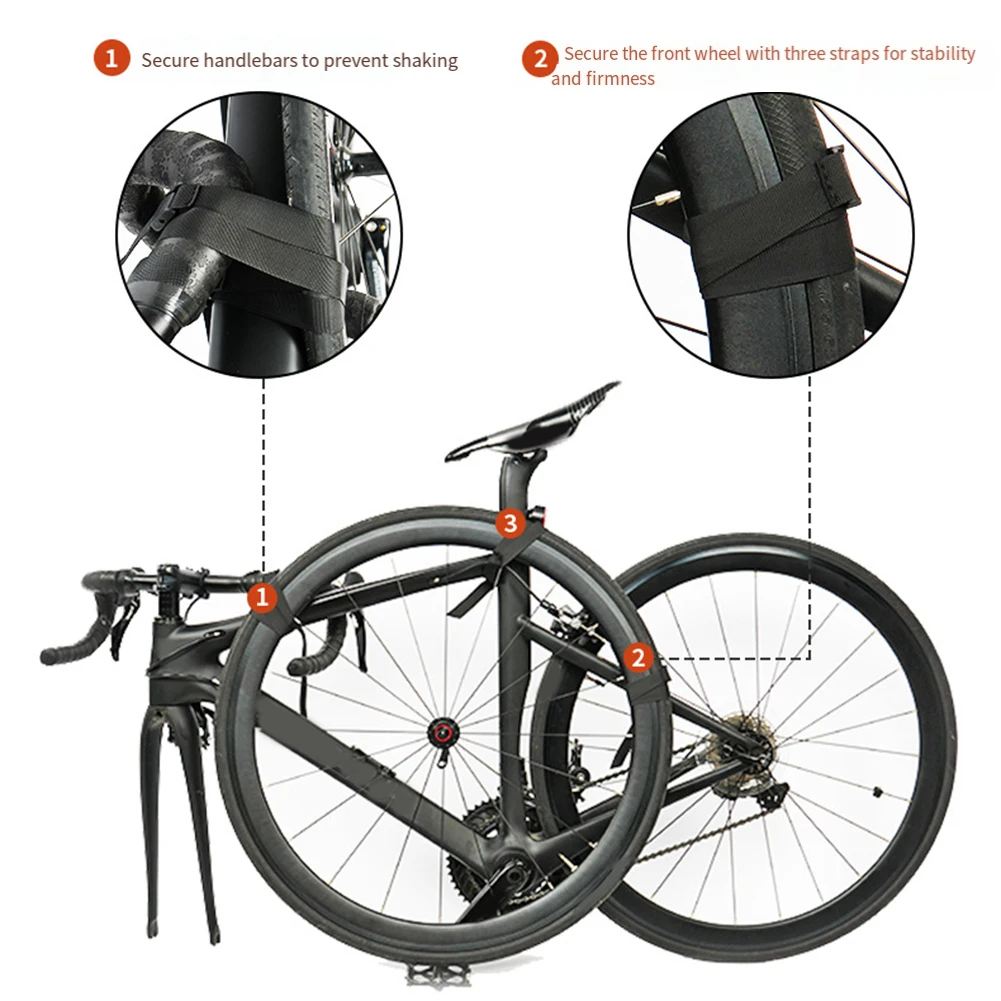 1 Secure handlebars to prevent shaking

2 Secure the front wheel with three straps for stability and firmness

3

1

2